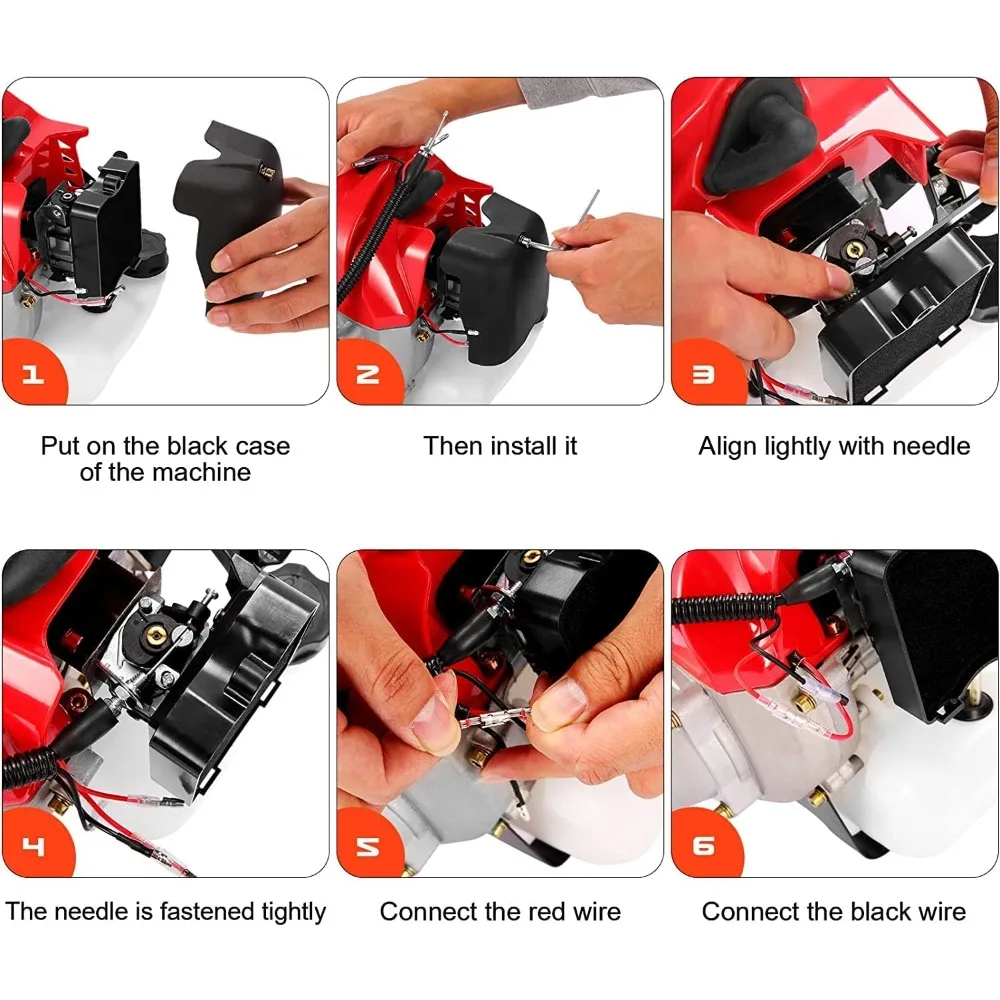 1

Put on the black case of the machine

2

Then install it

3

Align lightly with needle

4

The needle is fastened tightly

5

Connect the red wire

6

Connect the black wire