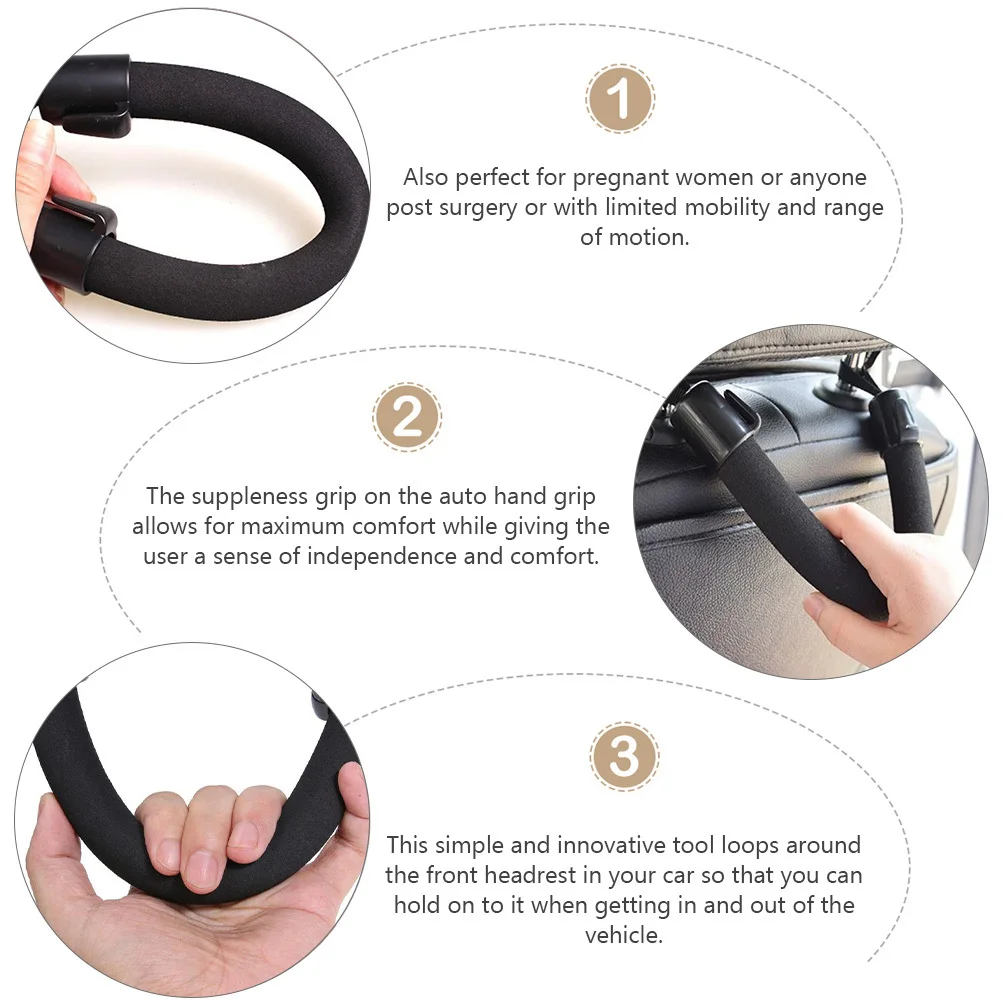 1

Also perfect for pregnant women or anyone post surgery or with limited mobility and range of motion.

2

The suppleness grip on the auto hand grip allows for maximum comfort while giving the user a sense of independence and comfort.

3

This simple and innovative tool loops around the front headrest in your car so that you can hold on to it when getting in and out of the vehicle.