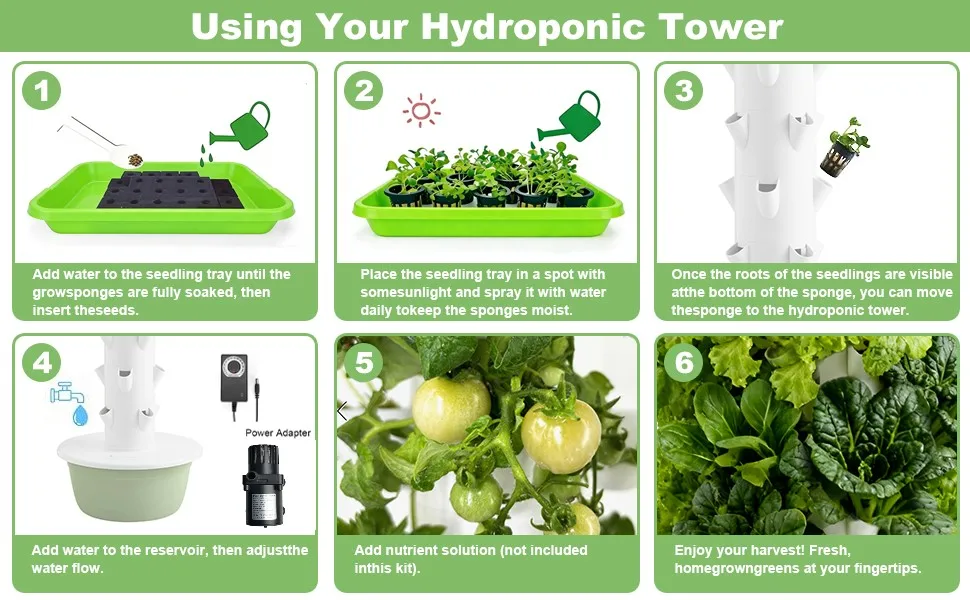 Using Your Hydroponic Tower

1

Add water to the seedling tray until the growsponges are fully soaked, then insert theseeds.

2

Place the seedling tray in a spot with somesunlight and spray it with water daily tokeep the sponges moist.

3

Once the roots of the seedlings are visible atthe bottom of the sponge, you can move thesponge to the hydroponic tower.

4

Power Adapter

Add water to the reservoir, then adjustthe water flow.

5

Add nutrient solution (not included inthis kit).

6

Enjoy your harvest! Fresh, homegrowngreens at your fingertips.