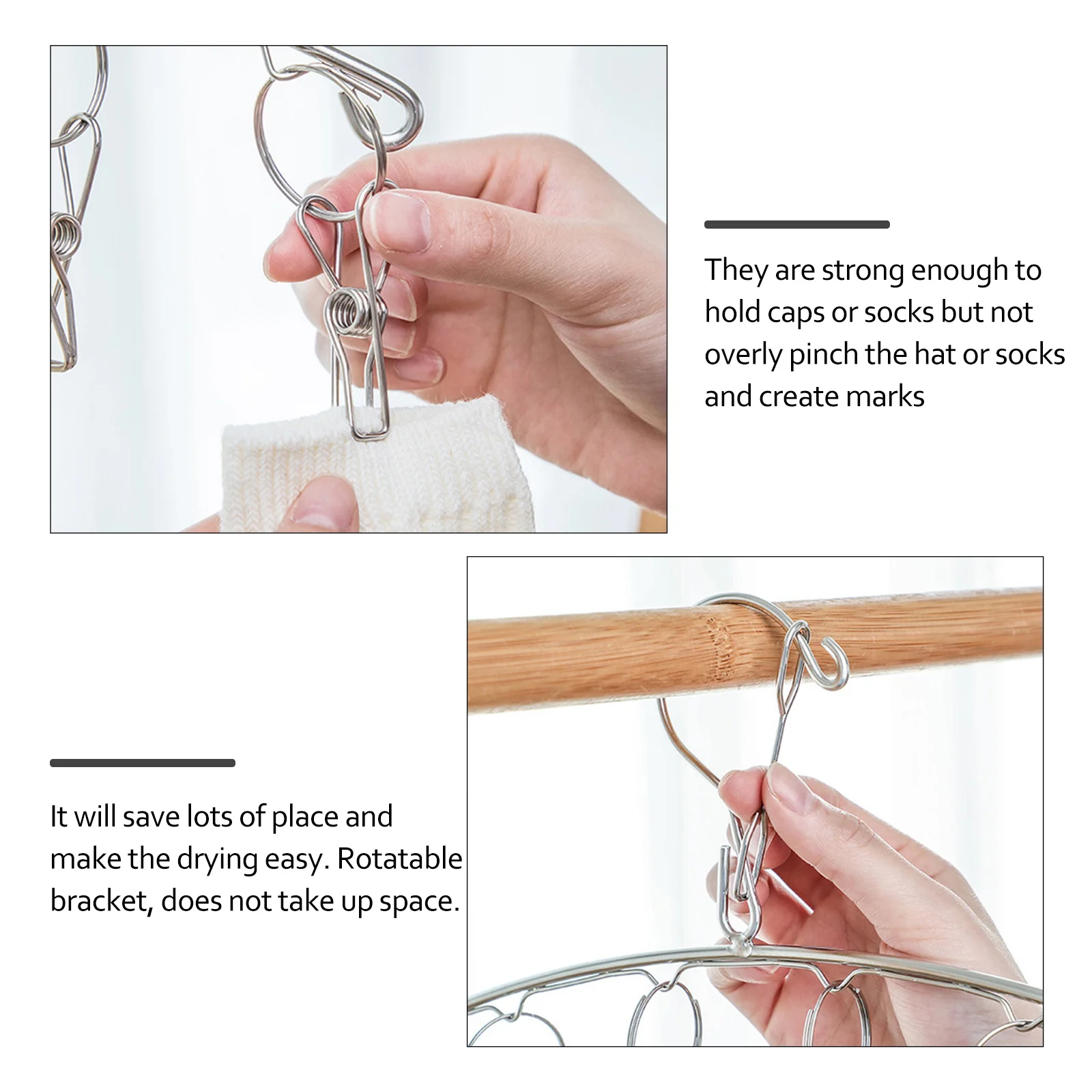 They are strong enough to hold caps or socks but not overly pinch the hat or socks and create marks

It will save lots of place and make the drying easy. Rotatable bracket, does not take up space.