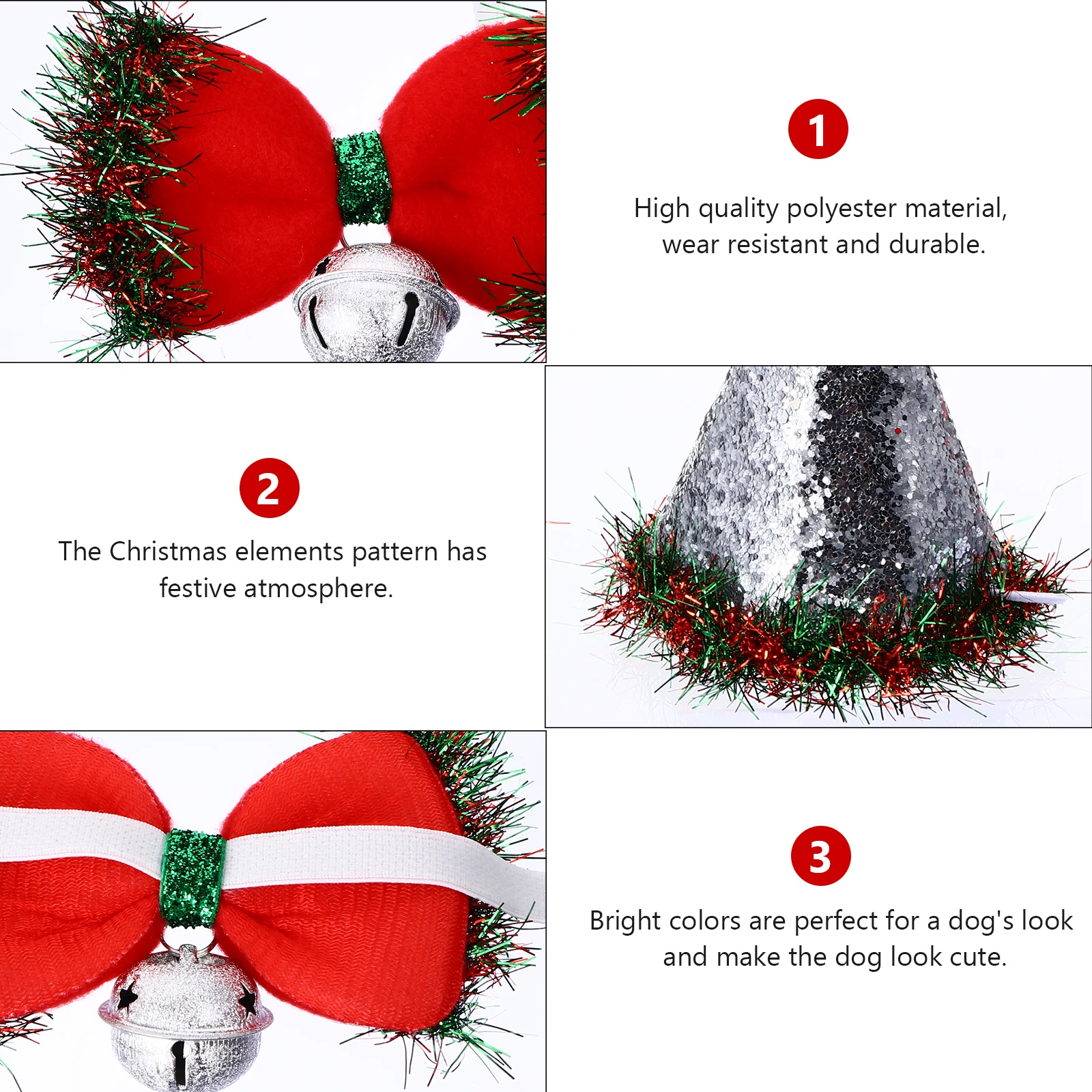 1

High quality polyester material, wear resistant and durable.

2

The Christmas elements pattern has festive atmosphere.

3

Bright colors are perfect for a dog's look and make the dog look cute.