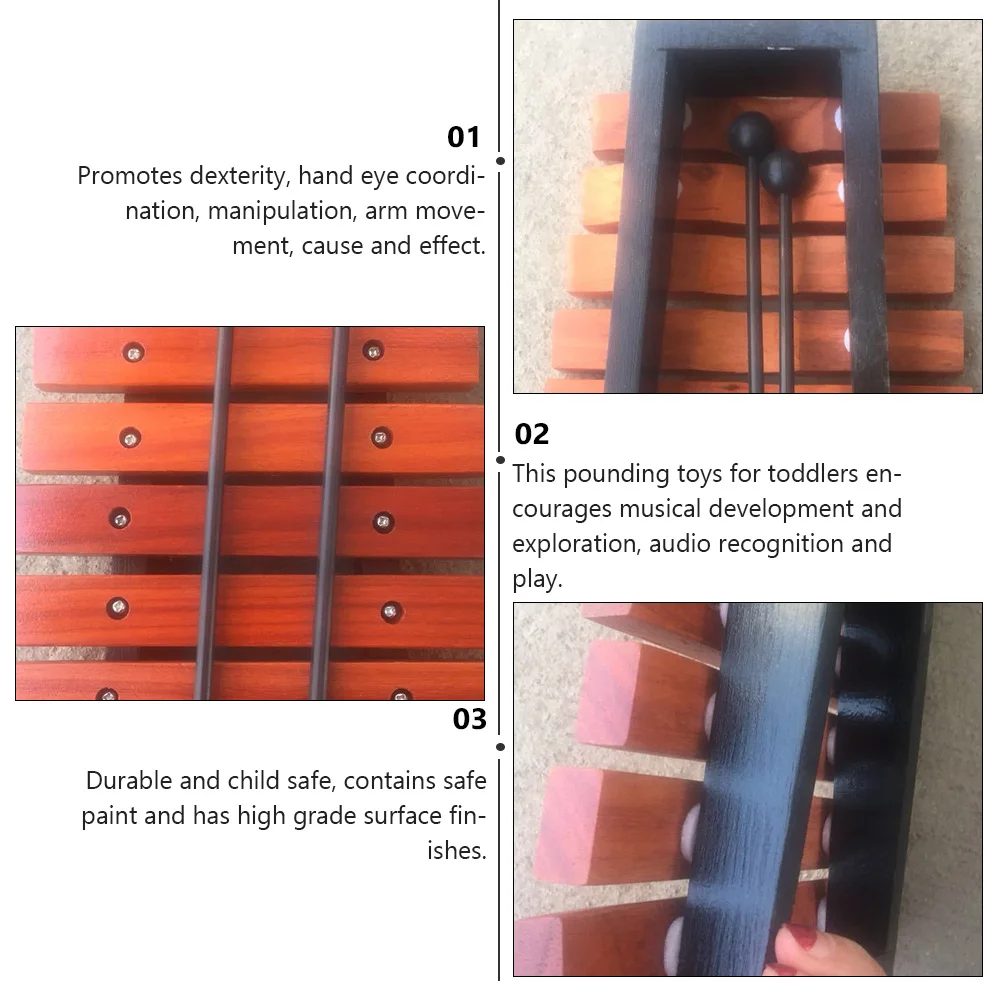 01
Promotes dexterity, hand eye coordination, manipulation, arm movement, cause and effect.

02
This pounding toys for toddlers encourages musical development and exploration, audio recognition and play.

03
Durable and child safe, contains safe paint and has high grade surface finishes.