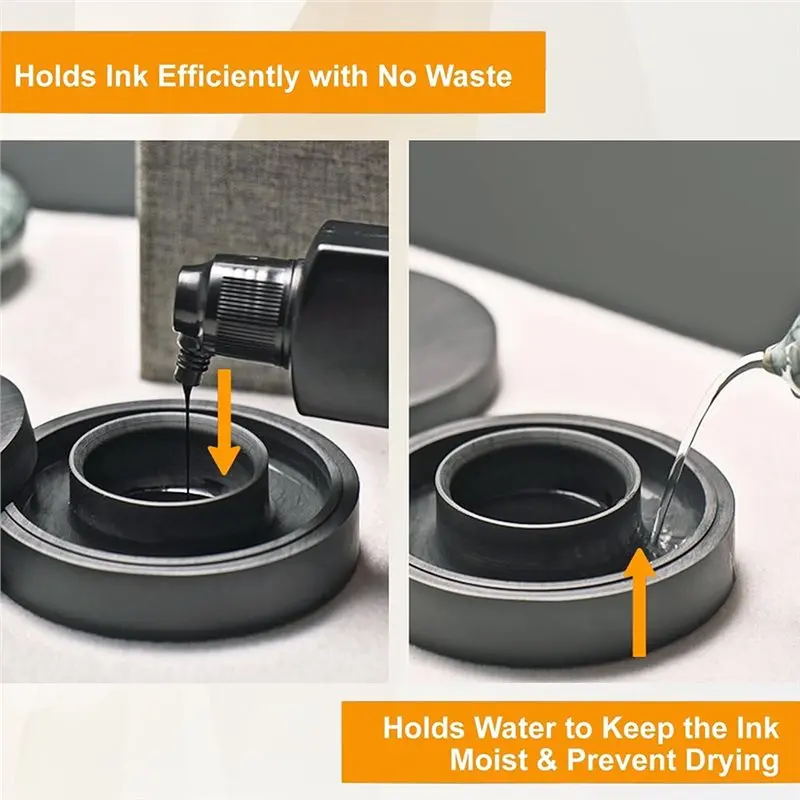 Holds Ink Efficiently with No Waste

Holds Water to Keep the Ink Moist & Prevent Drying