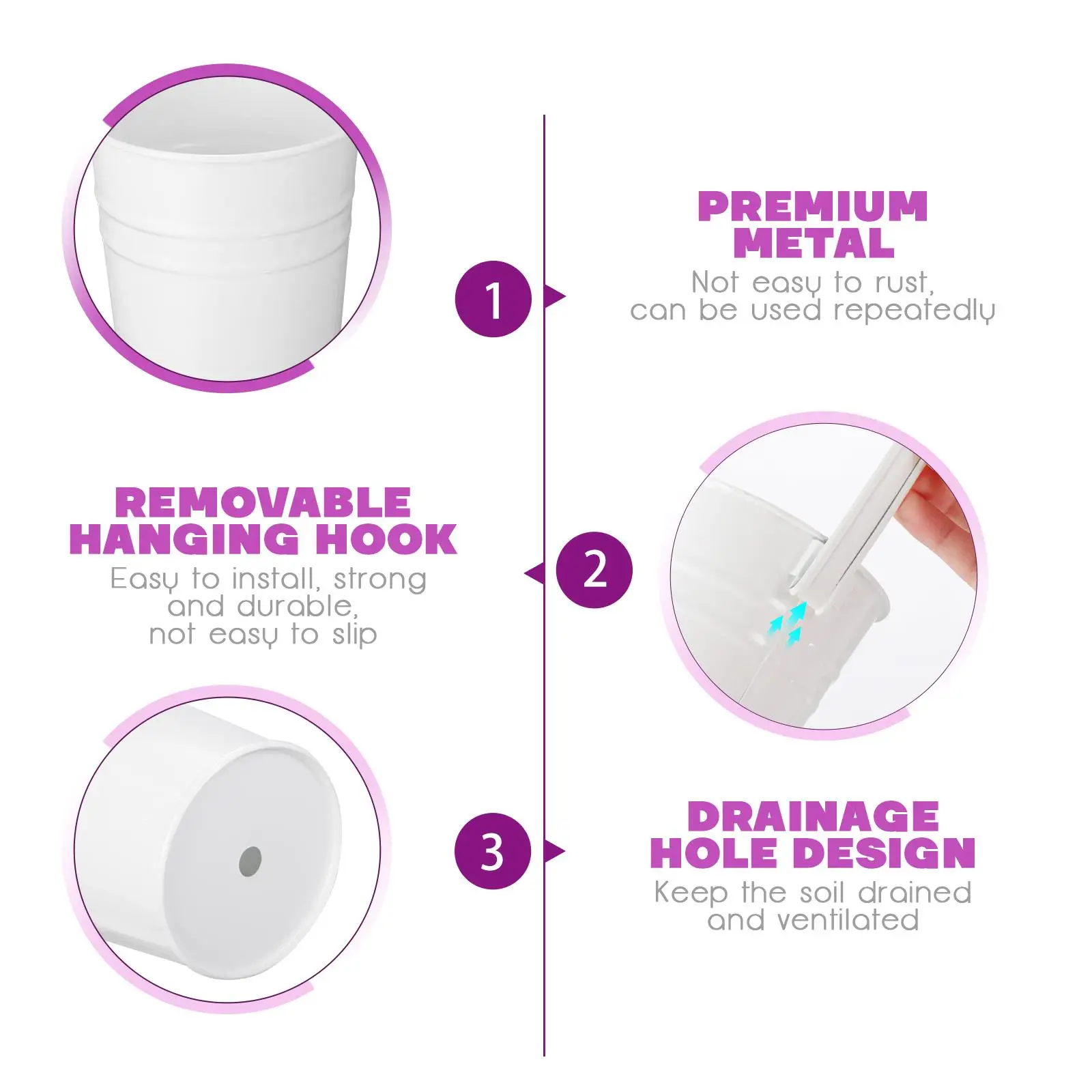 1

PREMIUM METAL
Not easy to rust, can be used repeatedly

REMOVABLE HANGING HOOK
Easy to install, strong and durable, not easy to slip

2

3

DRAINAGE HOLE DESIGN
Keep the soil drained and ventilated