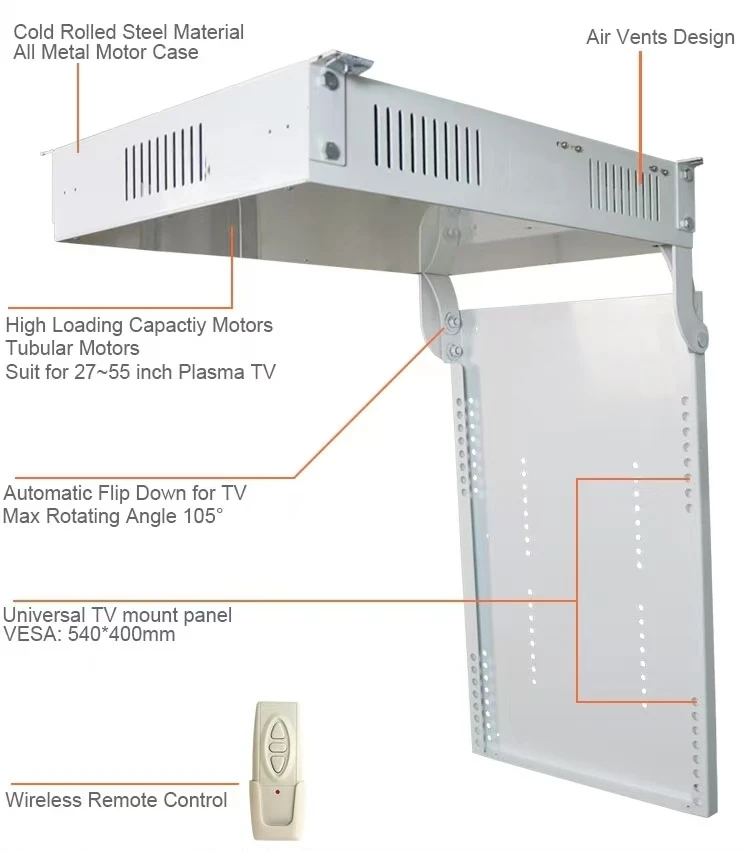 Cold Rolled Steel Material
All Metal Motor Case

Air Vents Design

High Loading Capactiy Motors
Tubular Motors
Suit for 27~55 inch Plasma TV

Automatic Flip Down for TV
Max Rotating Angle 105°

Universal TV mount panel
VESA: 540*400mm

Wireless Remote Control