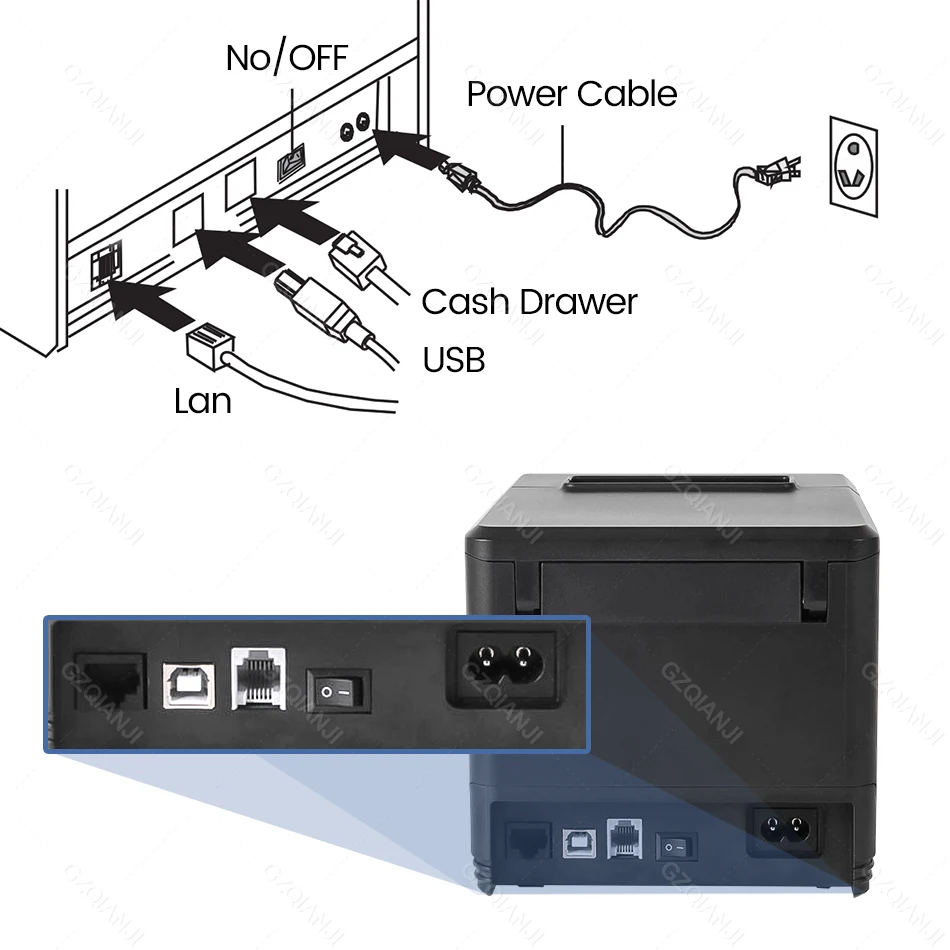 No/OFF
Power Cable
Cash Drawer
USB
Lan
GZQIANJI