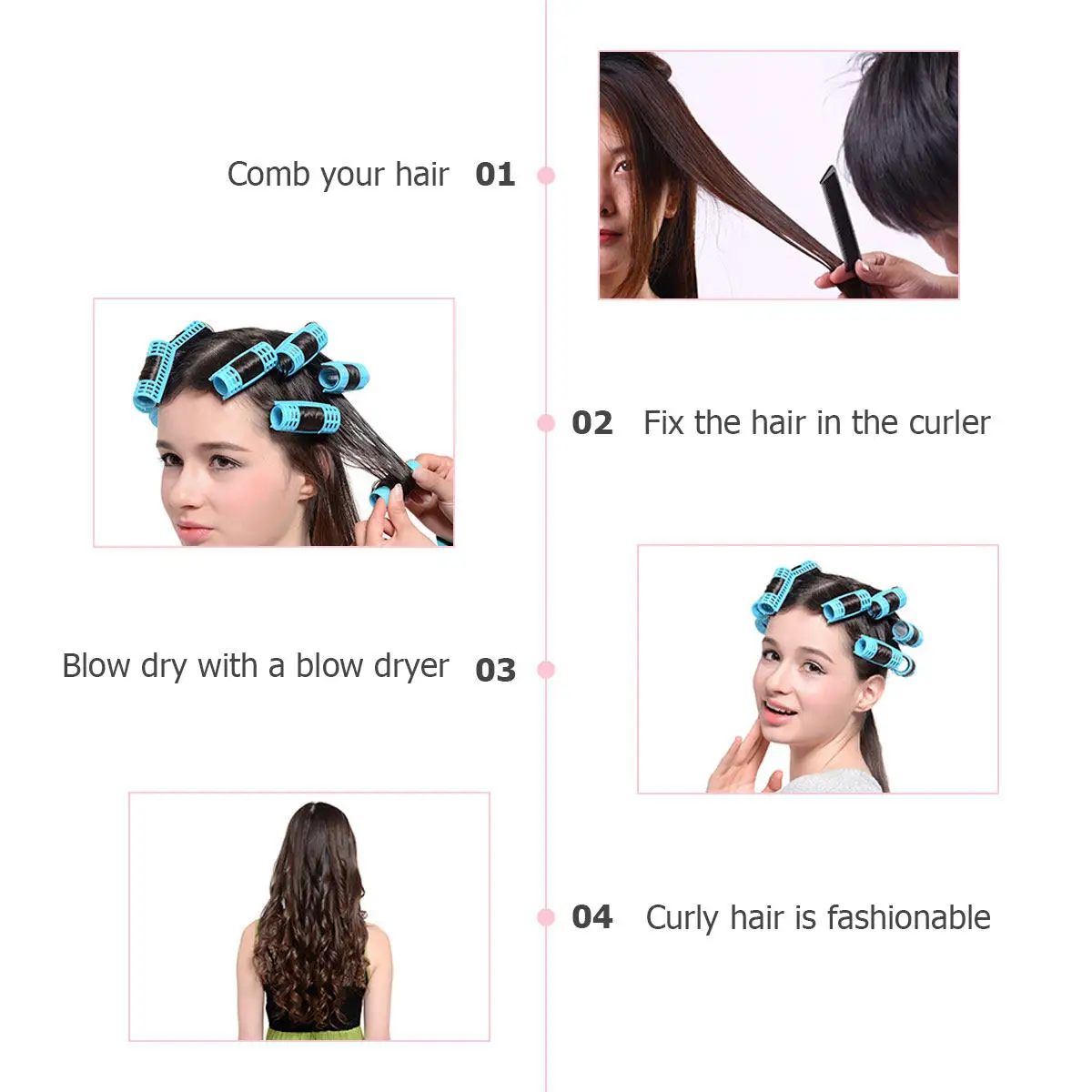 Comb your hair 01

02 Fix the hair in the curler

Blow dry with a blow dryer 03

04 Curly hair is fashionable