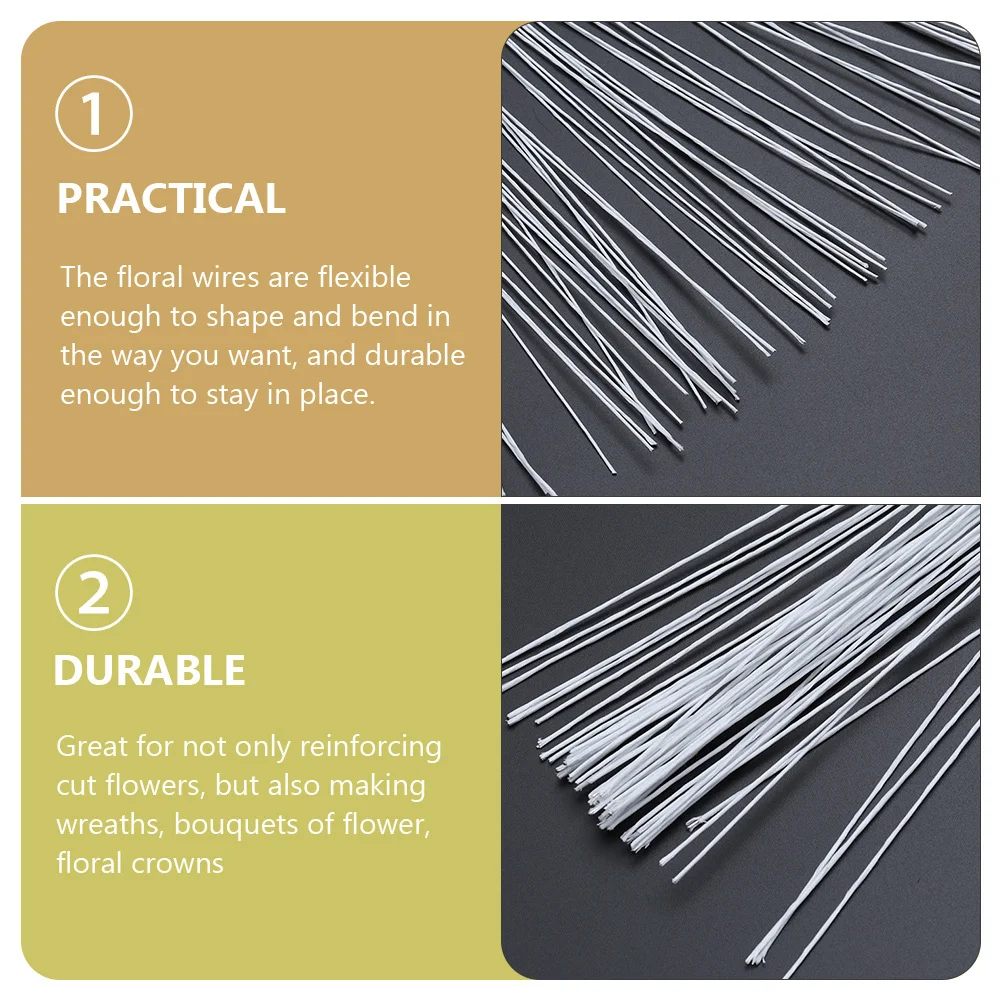 1

PRACTICAL

The floral wires are flexible enough to shape and bend in the way you want, and durable enough to stay in place.

2

DURABLE

Great for not only reinforcing cut flowers, but also making wreaths, bouquets of flower, floral crowns