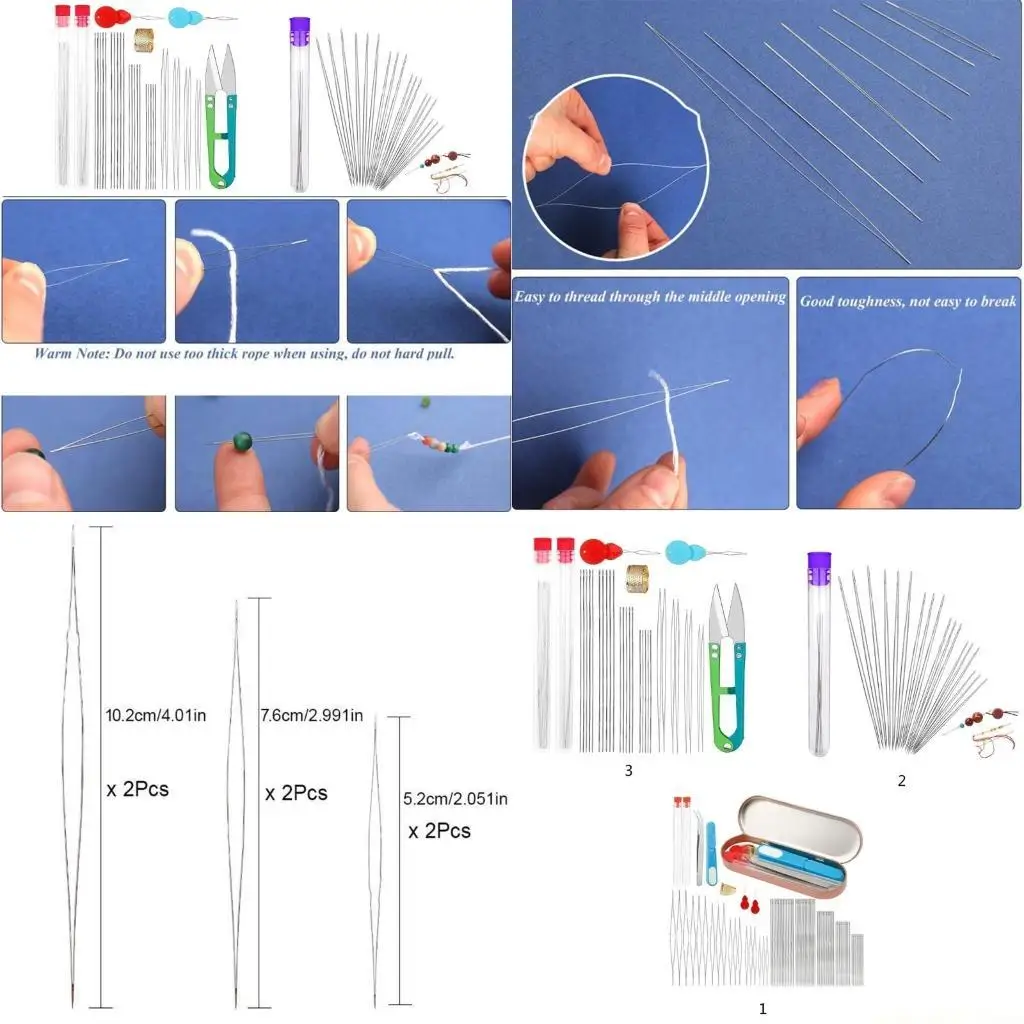 Warm Note: Do not use too thick rope when using, do not hard pull.

Easy to thread through the middle opening

Good toughness, not easy to break

10.2cm/4.01in

x 2Pcs

7.6cm/2.991in

x 2Pcs

5.2cm/2.051in

x 2Pcs

3

2

1