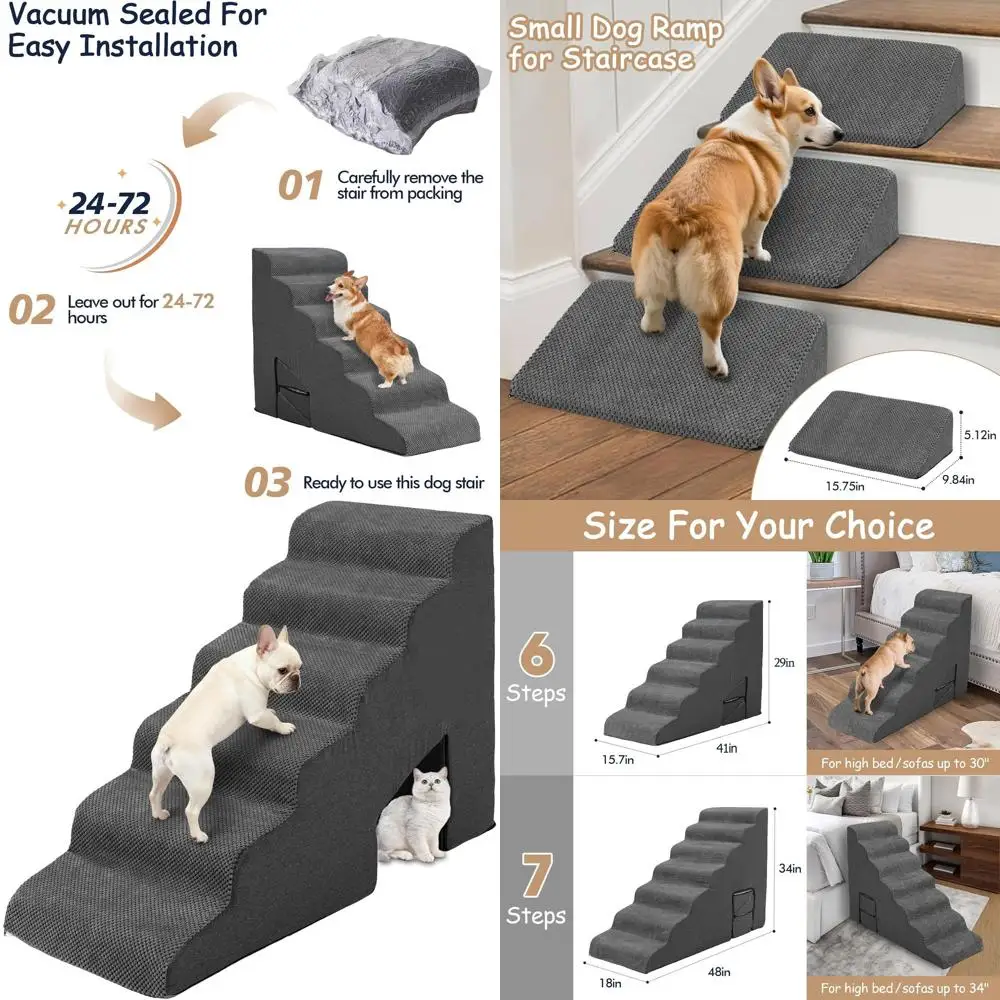 Vacuum Sealed For Easy Installation

24-72 HOURS

01 Carefully remove the stair from packing

02 Leave out for 24-72 hours

03 Ready to use this dog stair

Small Dog Ramp for Staircase

5.12in
15.75in
9.84in

Size For Your Choice

6 Steps

29in
15.7in
41in

For high bed/sofas up to 30"

7 Steps

34in
18in
48in

For high bed/sofas up to 34"