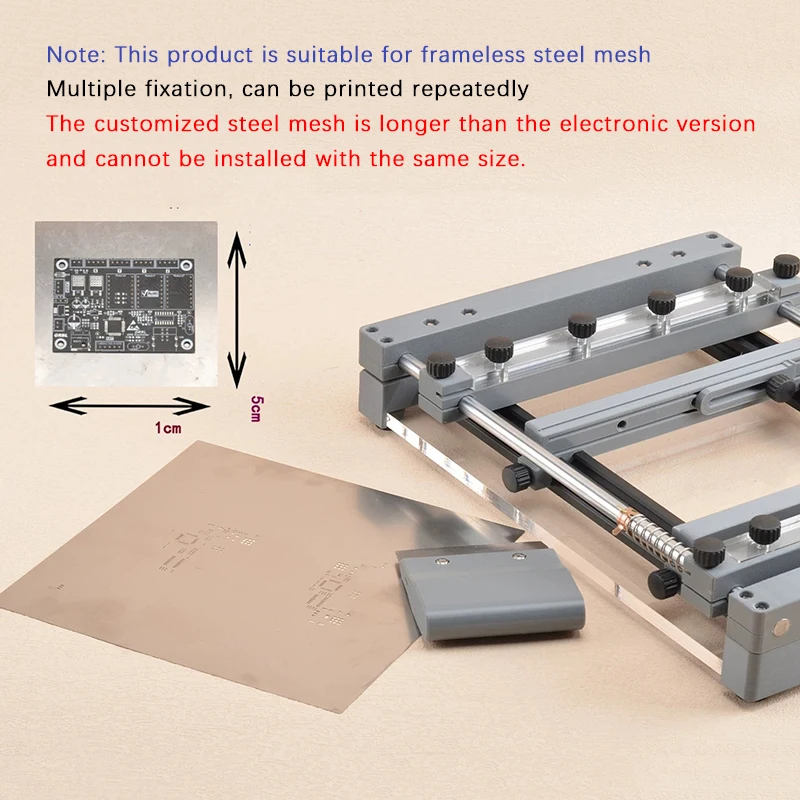 Note: This product is suitable for frameless steel mesh
Multiple fixation, can be printed repeatedly
The customized steel mesh is longer than the electronic version and cannot be installed with the same size.

5cm

1cm