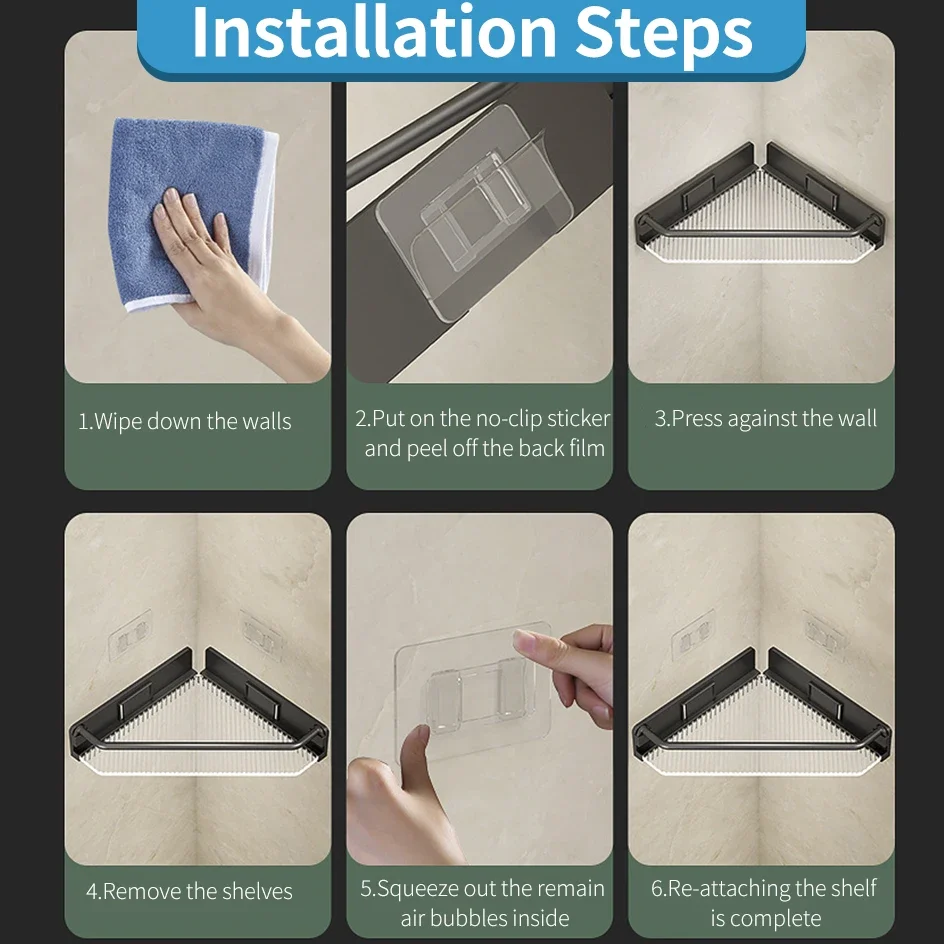 Installation Steps

1.Wipe down the walls

2.Put on the no-clip sticker and peel off the back film

3.Press against the wall

4.Remove the shelves

5.Squeeze out the remain air bubbles inside

6.Re-attaching the shelf is complete