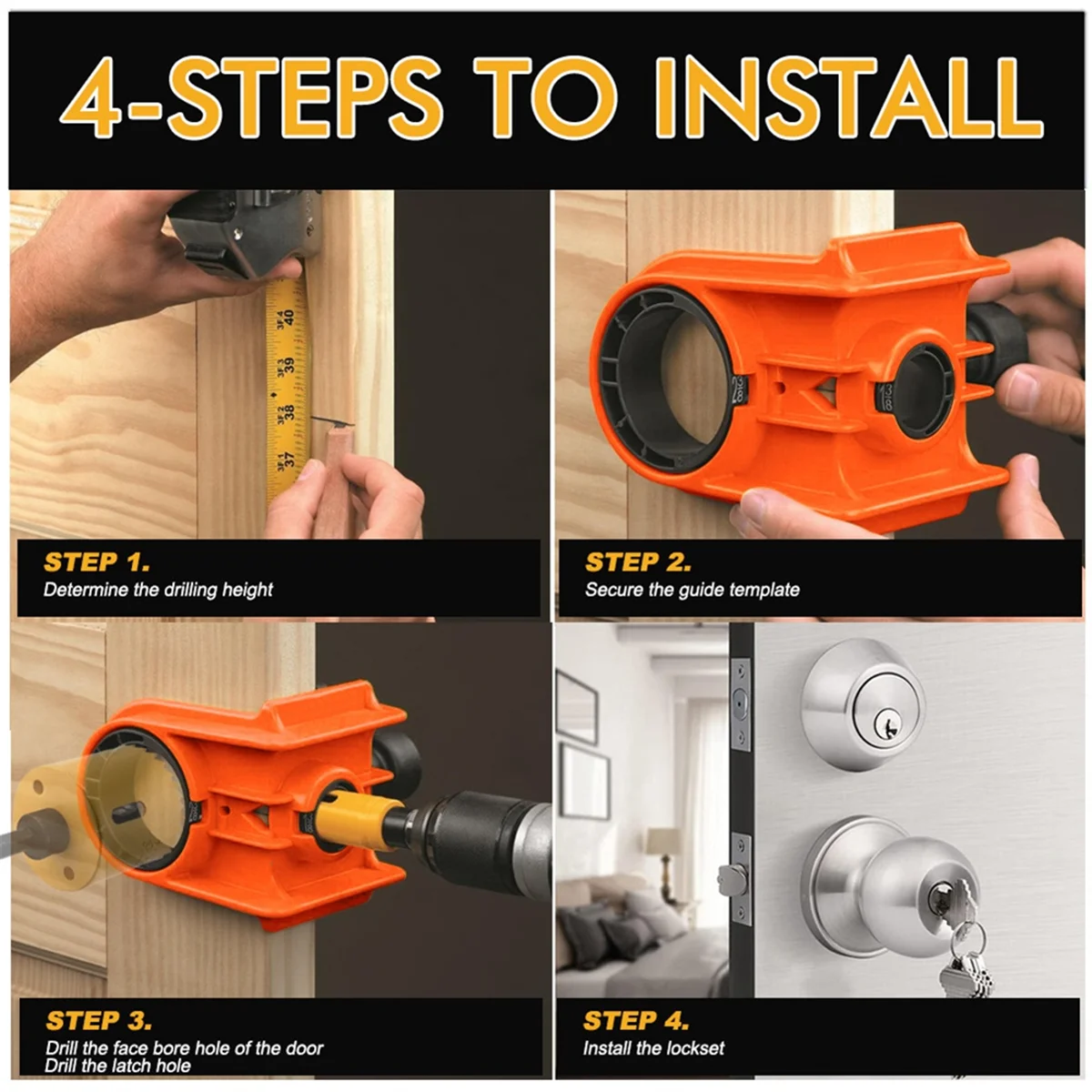 4-STEPS TO INSTALL

3F4 40
3F3 39
3F2 38
3F1 37

STEP 1.
Determine the drilling height

STEP 2.
Secure the guide template

STEP 3.
Drill the face bore hole of the door
Drill the latch hole

STEP 4.
Install the lockset