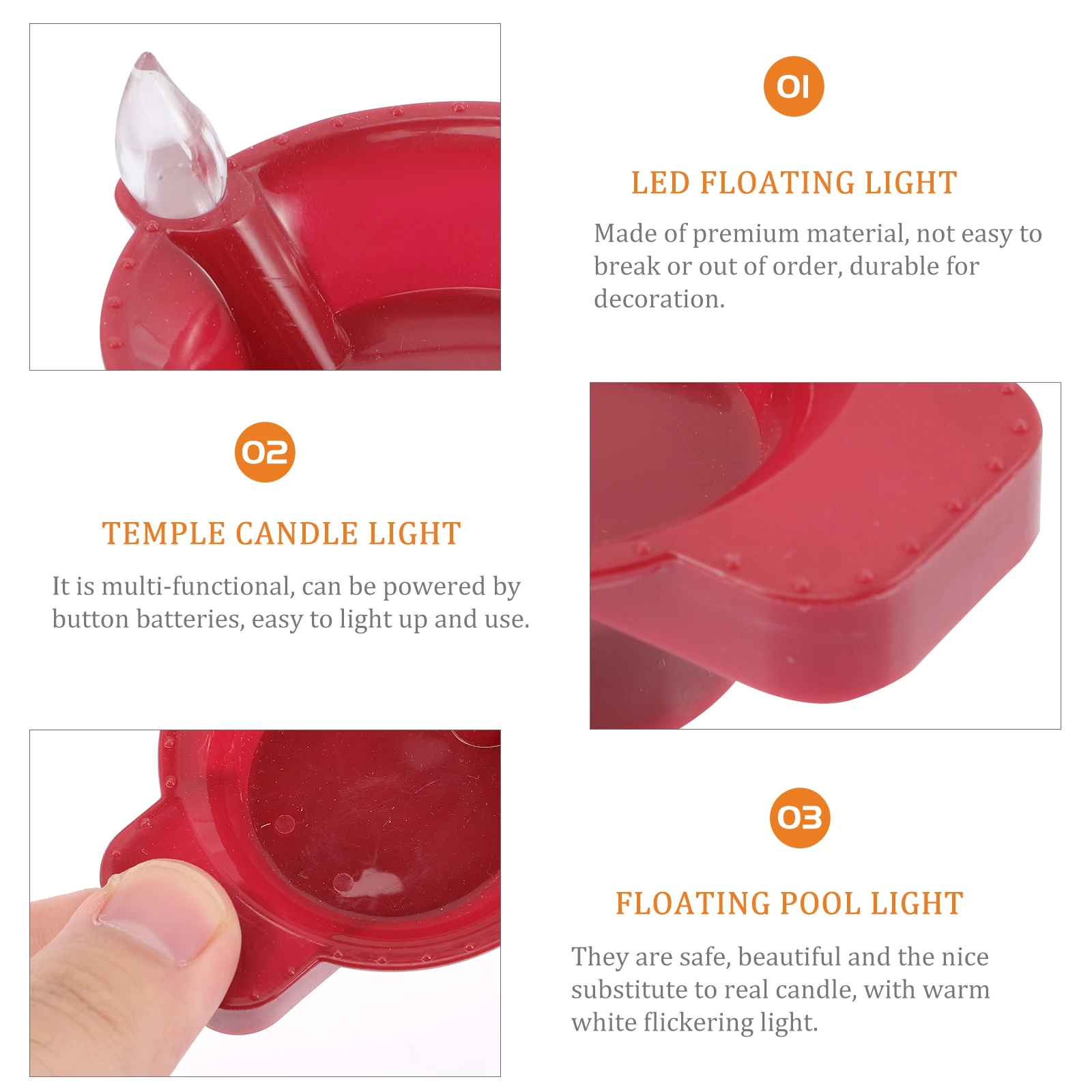 01

LED FLOATING LIGHT

Made of premium material, not easy to break or out of order, durable for decoration.

02

TEMPLE CANDLE LIGHT

It is multi-functional, can be powered by button batteries, easy to light up and use.

03

FLOATING POOL LIGHT

They are safe, beautiful and the nice substitute to real candle, with warm white flickering light.