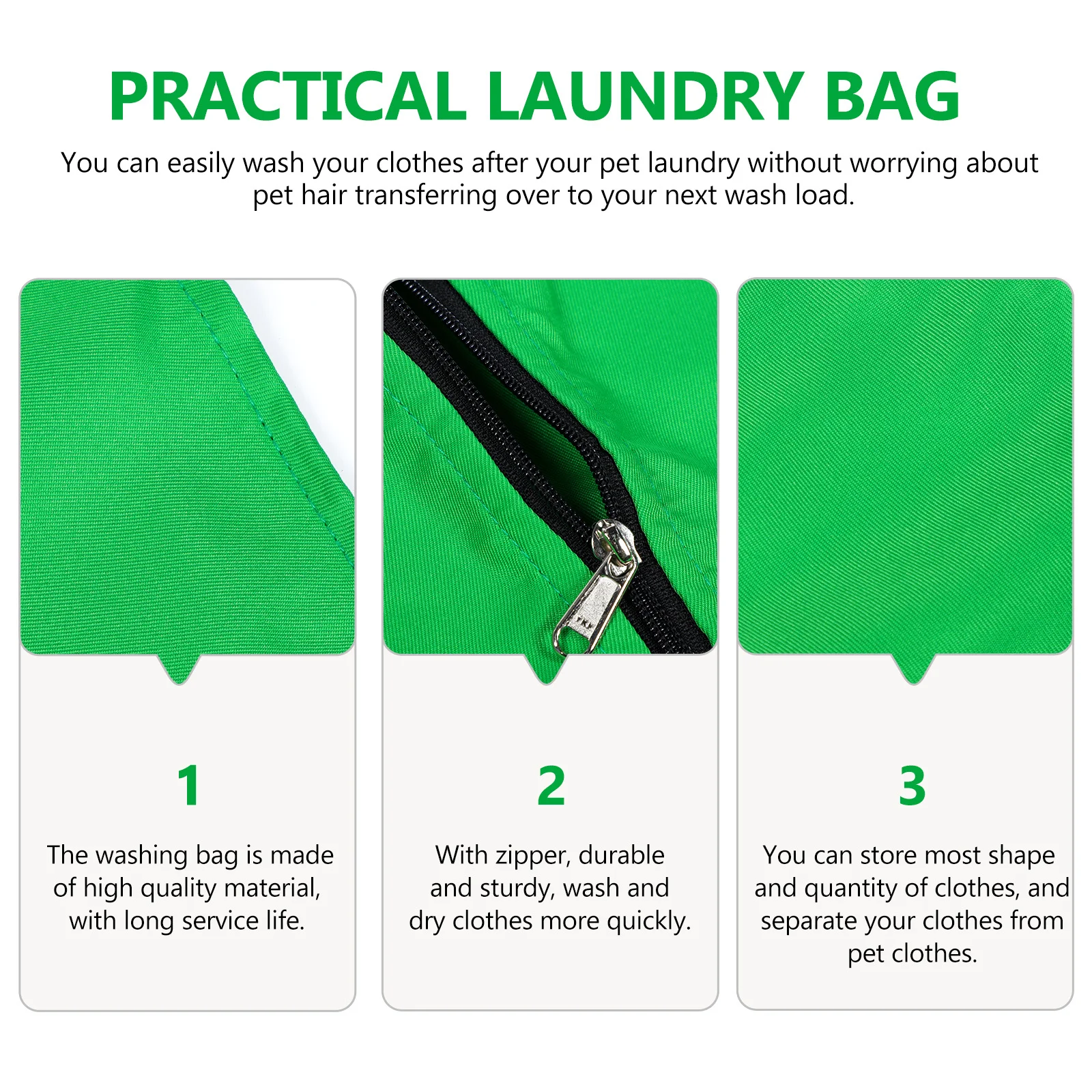 PRACTICAL LAUNDRY BAG

You can easily wash your clothes after your pet laundry without worrying about pet hair transferring over to your next wash load.

1

The washing bag is made of high quality material, with long service life.

2

With zipper, durable and sturdy, wash and dry clothes more quickly.

3

You can store most shape and quantity of clothes, and separate your clothes from pet clothes.