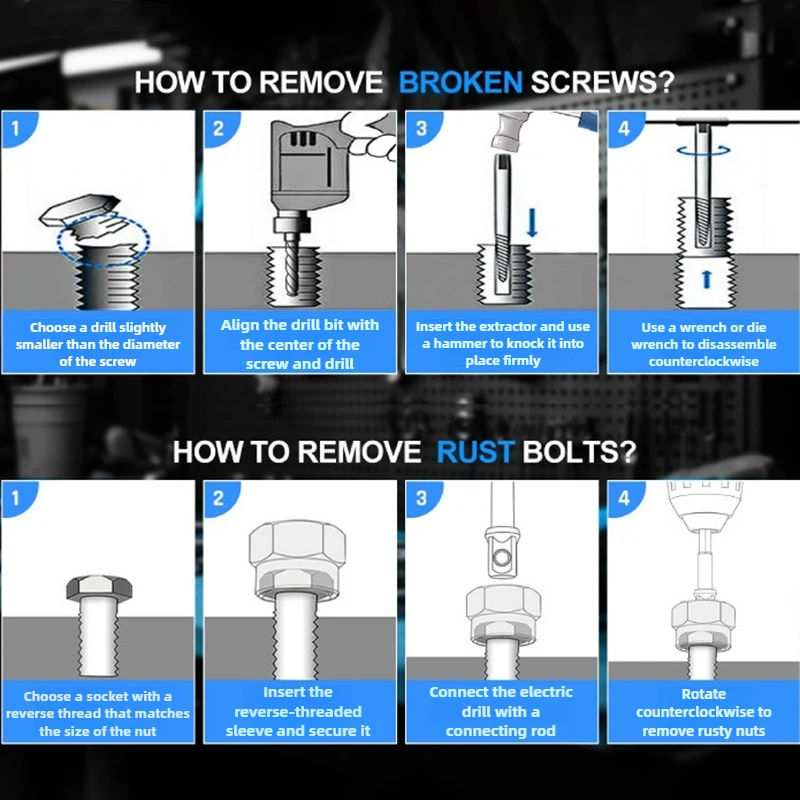 HOW TO REMOVE BROKEN SCREWS?

1
Choose a drill slightly smaller than the diameter of the screw

2
Align the drill bit with the center of the screw and drill

3
Insert the extractor and use a hammer to knock it into place firmly

4
Use a wrench or die wrench to disassemble counterclockwise

HOW TO REMOVE RUST BOLTS?

1
Choose a socket with a reverse thread that matches the size of the nut

2
Insert the reverse-threaded sleeve and secure it

3
Connect the electric drill with a connecting rod

4
Rotate counterclockwise to remove rusty nuts