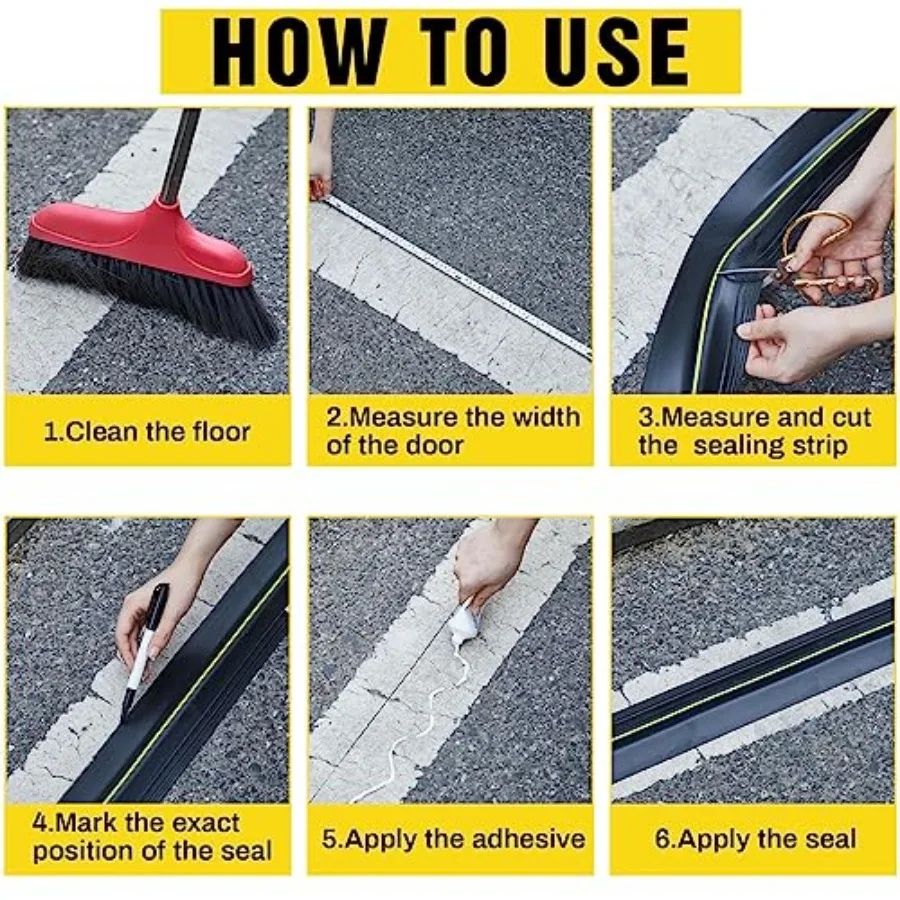 HOW TO USE

1.Clean the floor

2.Measure the width of the door

3.Measure and cut the sealing strip

4.Mark the exact position of the seal

5.Apply the adhesive

6.Apply the seal