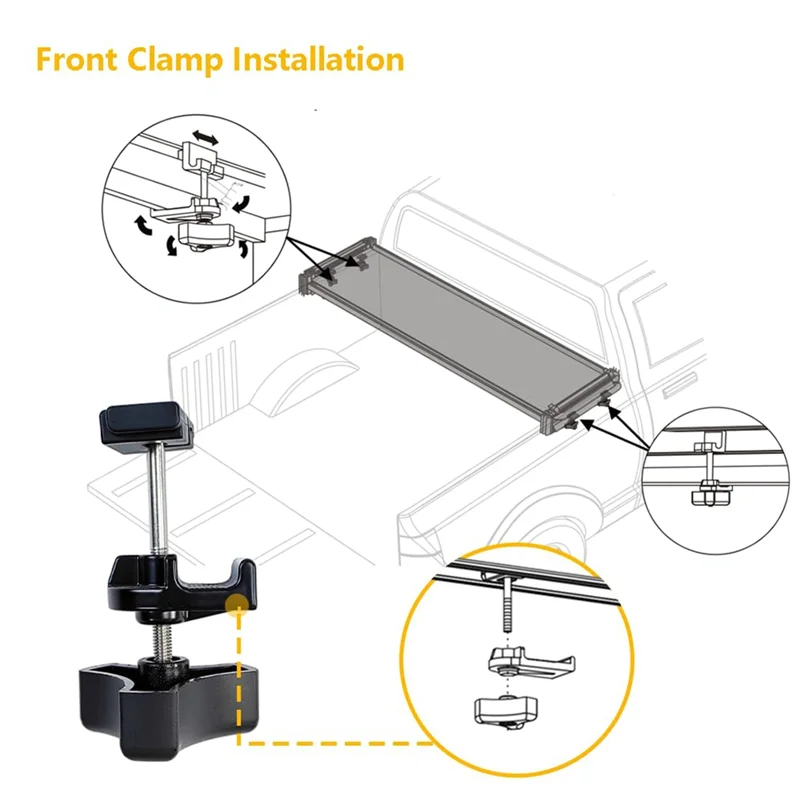 Front Clamp Installation