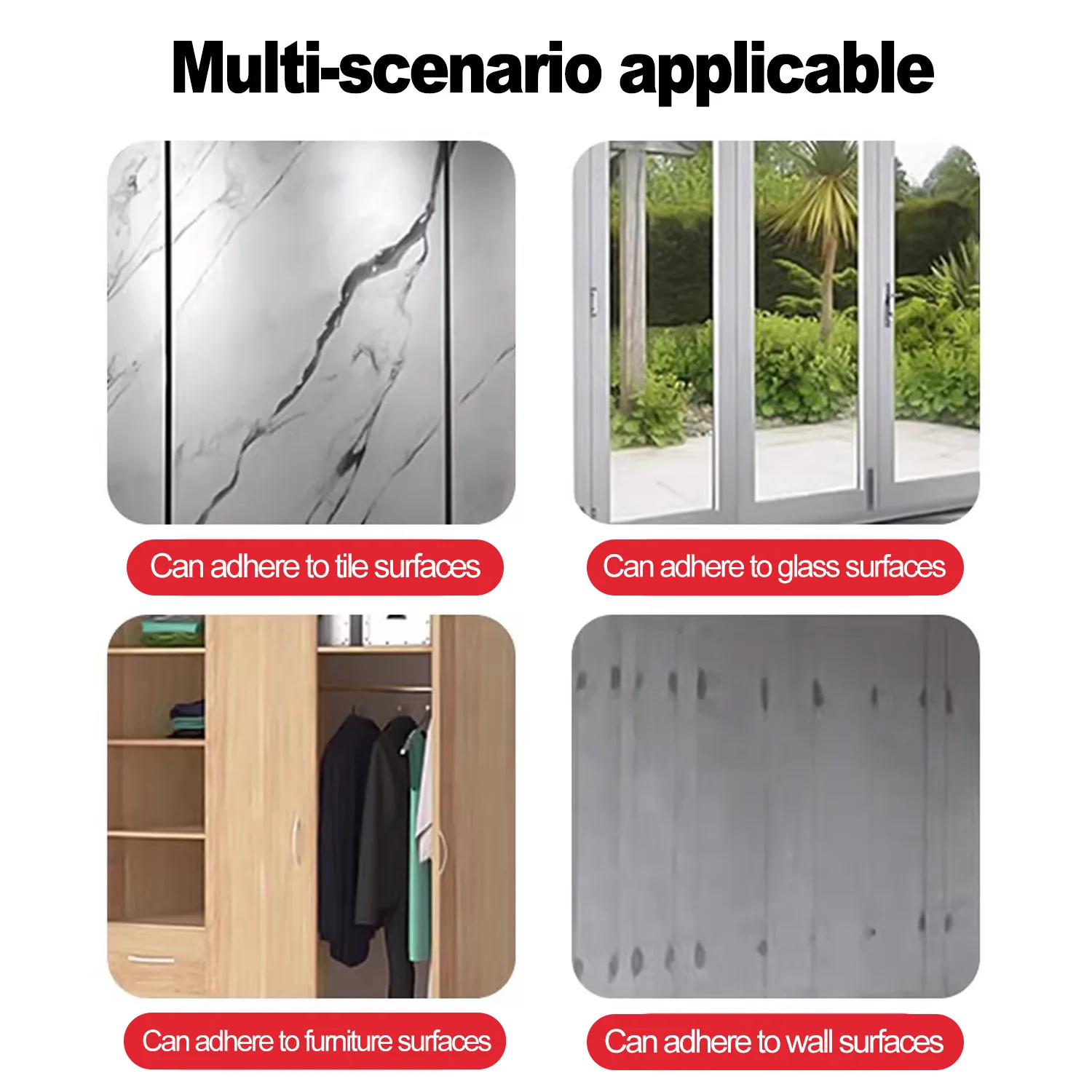 Multi-scenario applicable

Can adhere to tile surfaces

Can adhere to glass surfaces

Can adhere to furniture surfaces

Can adhere to wall surfaces