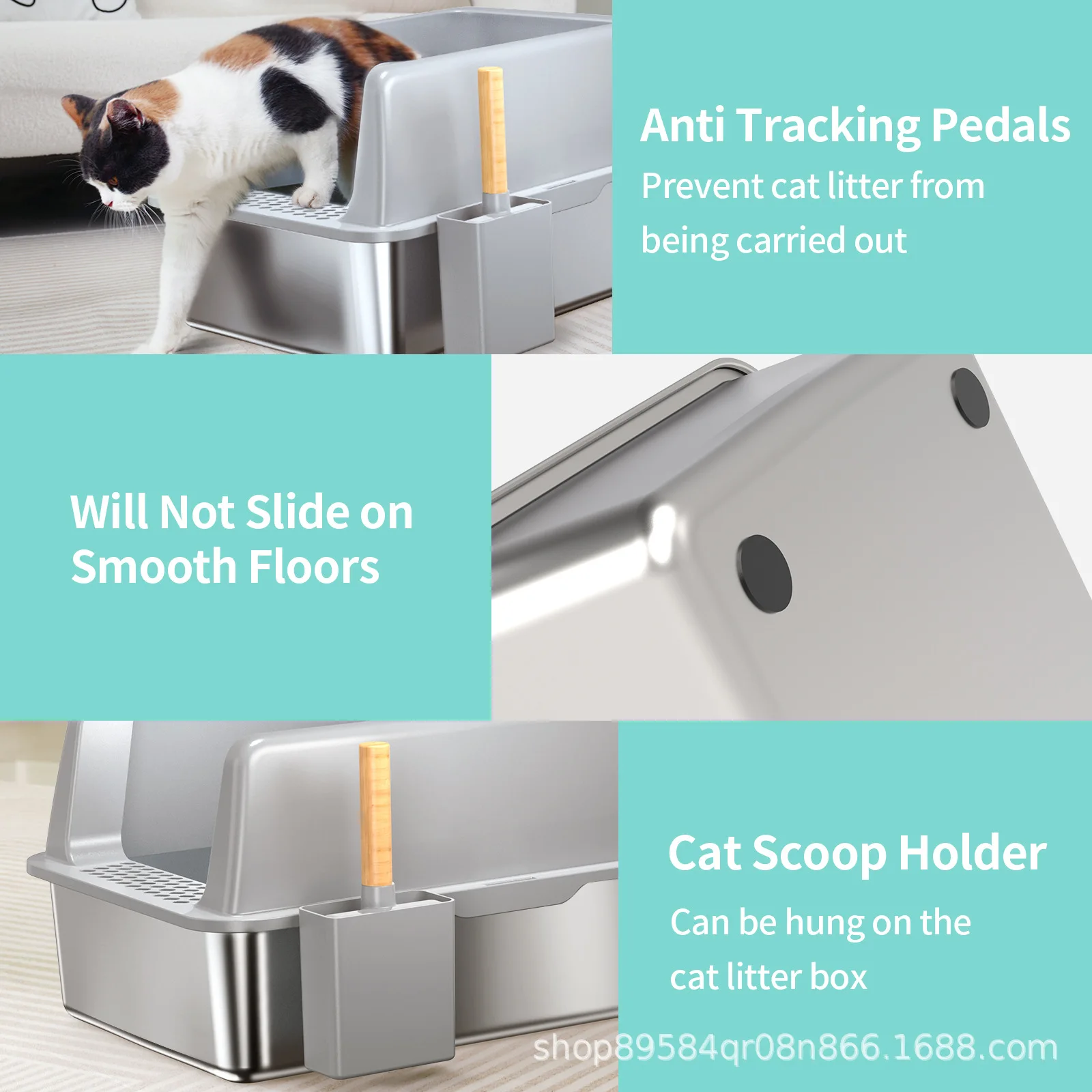 Anti Tracking Pedals
Prevent cat litter from being carried out

Will Not Slide on Smooth Floors

Cat Scoop Holder
Can be hung on the cat litter box

shop89584qr08n866.1688.com