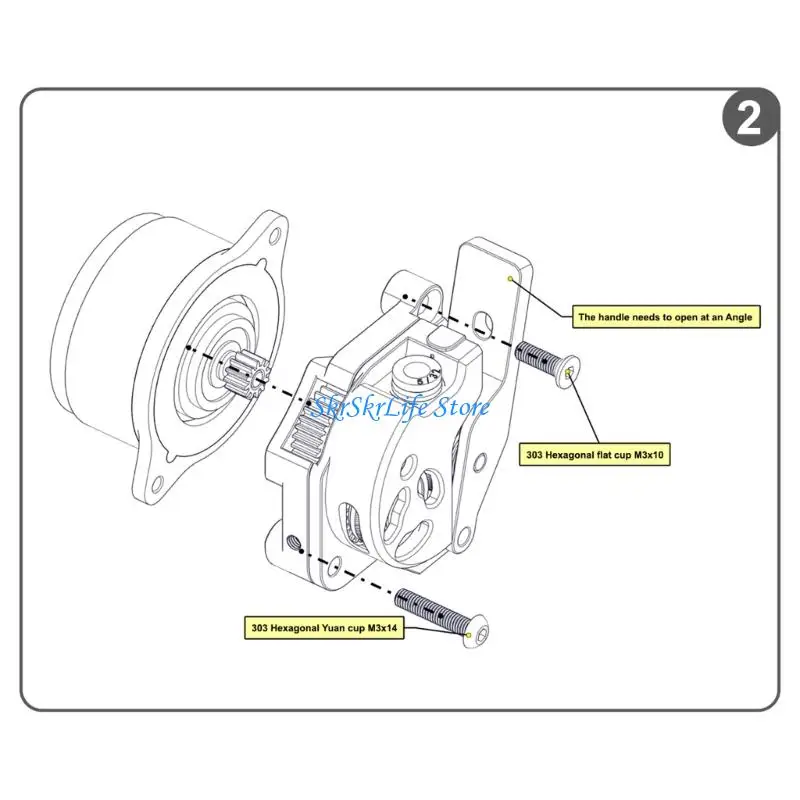 2

The handle needs to open at an Angle

SkrSkrLife Store

303 Hexagonal flat cup M3x10

303 Hexagonal Yuan cup M3x14