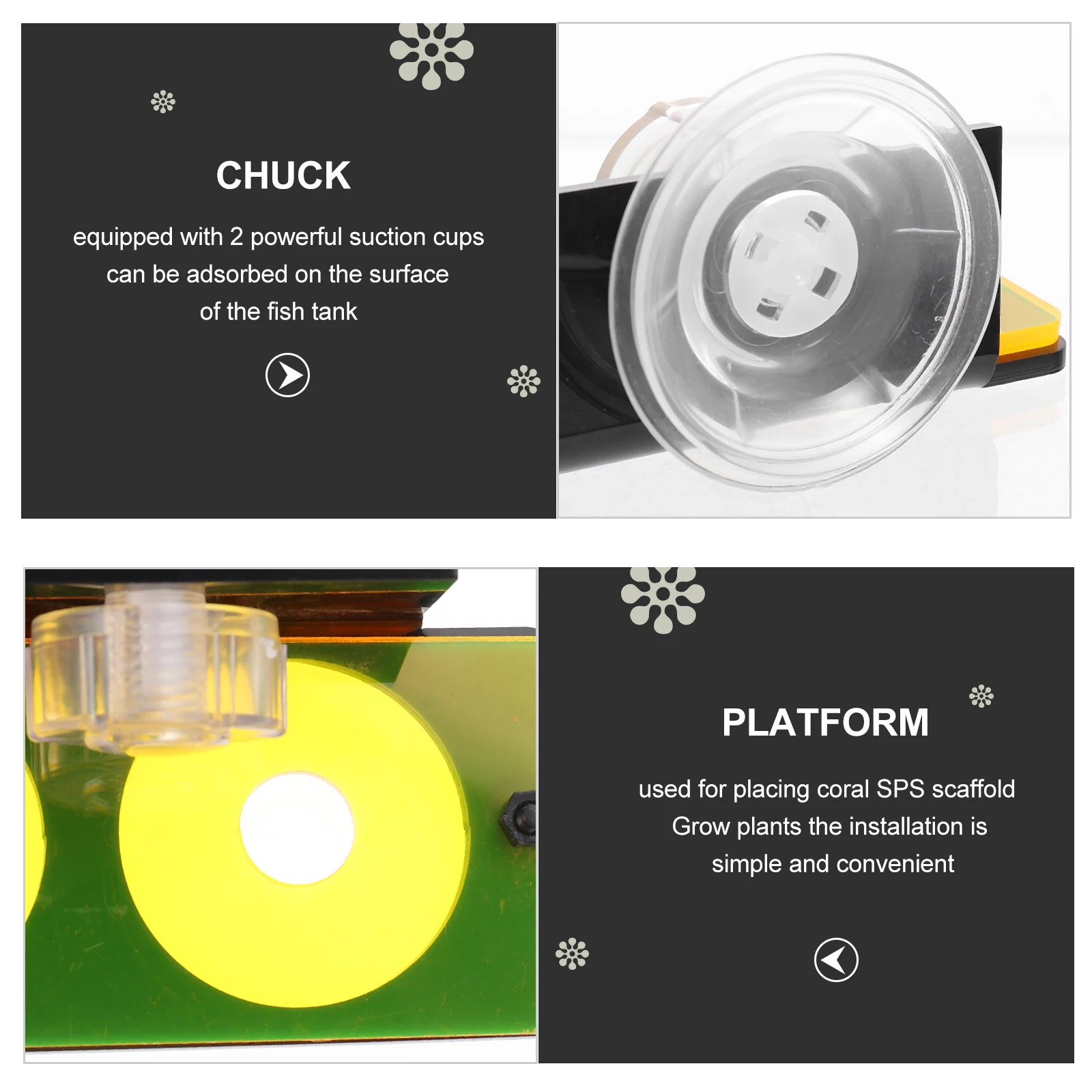 CHUCK

equipped with 2 powerful suction cups can be adsorbed on the surface of the fish tank

PLATFORM

used for placing coral SPS scaffold Grow plants the installation is simple and convenient