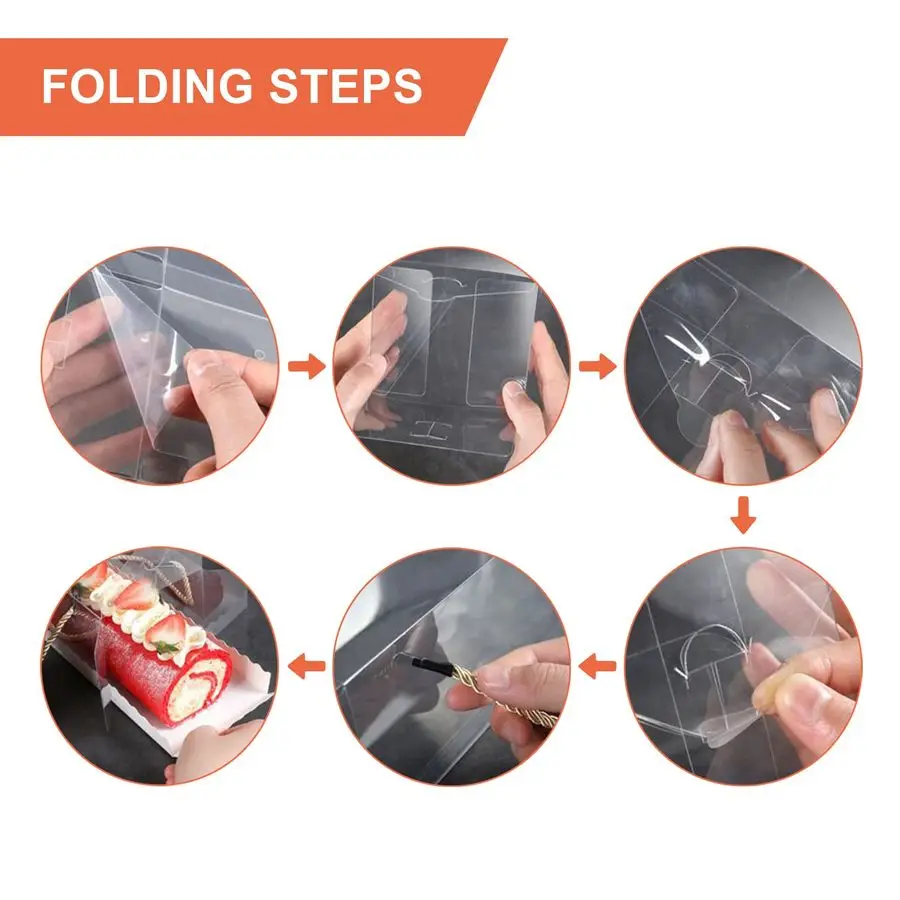 FOLDING STEPS