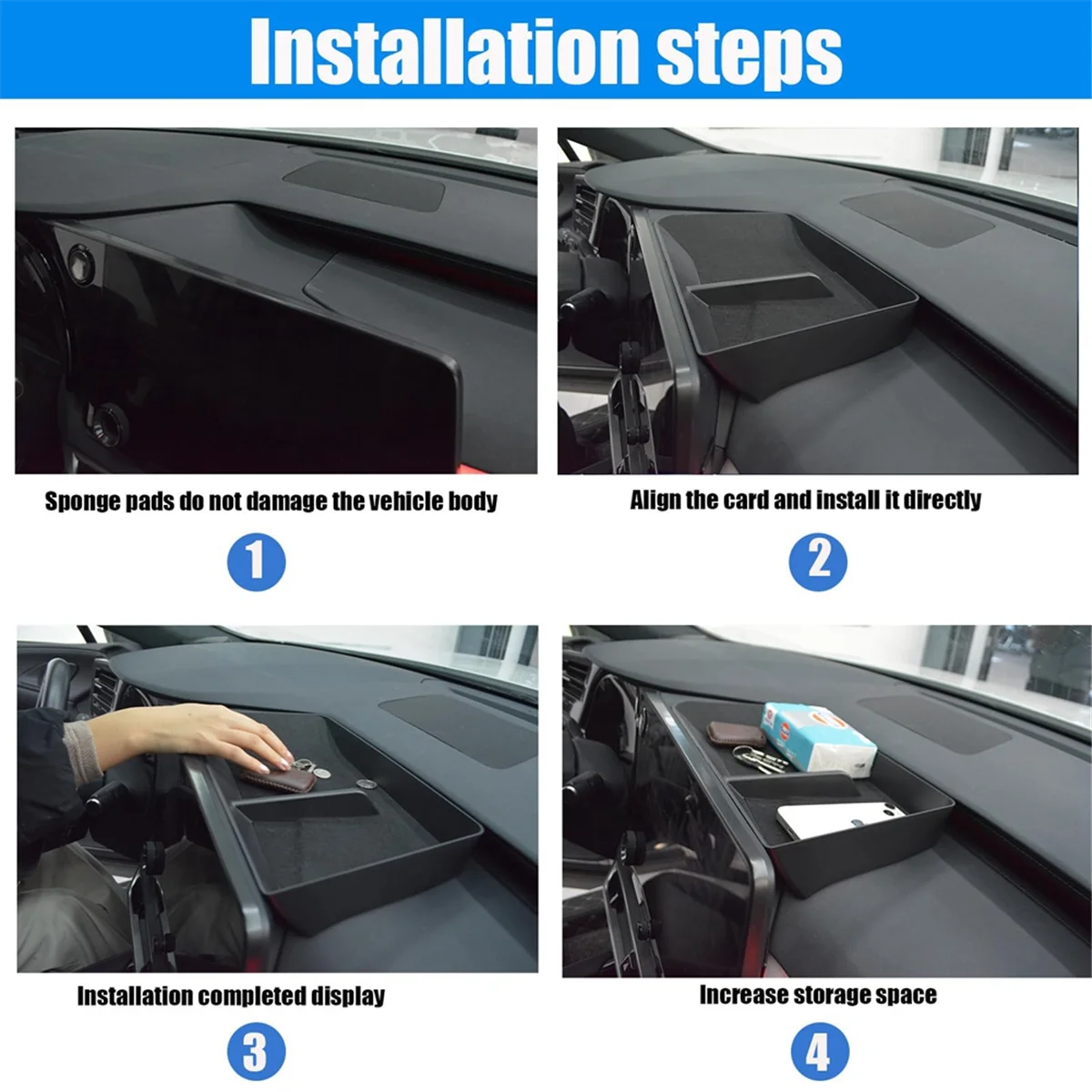 Installation steps

Sponge pads do not damage the vehicle body

1

Align the card and install it directly

2

Installation completed display

3

Increase storage space

4