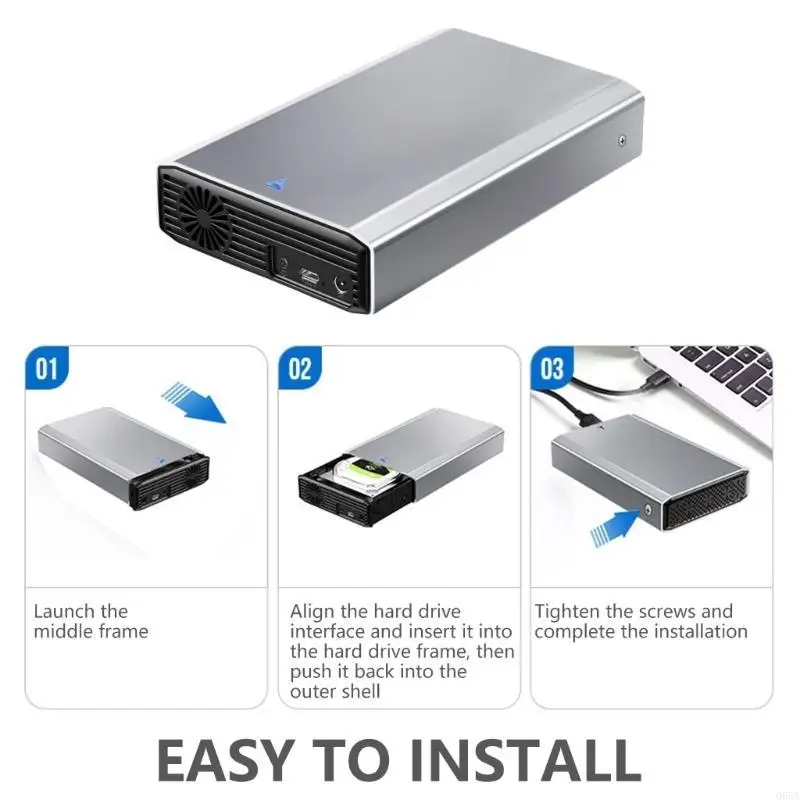 01

Launch the middle frame

02

Align the hard drive interface and insert it into the hard drive frame, then push it back into the outer shell

03

Tighten the screws and complete the installation

EASY TO INSTALL