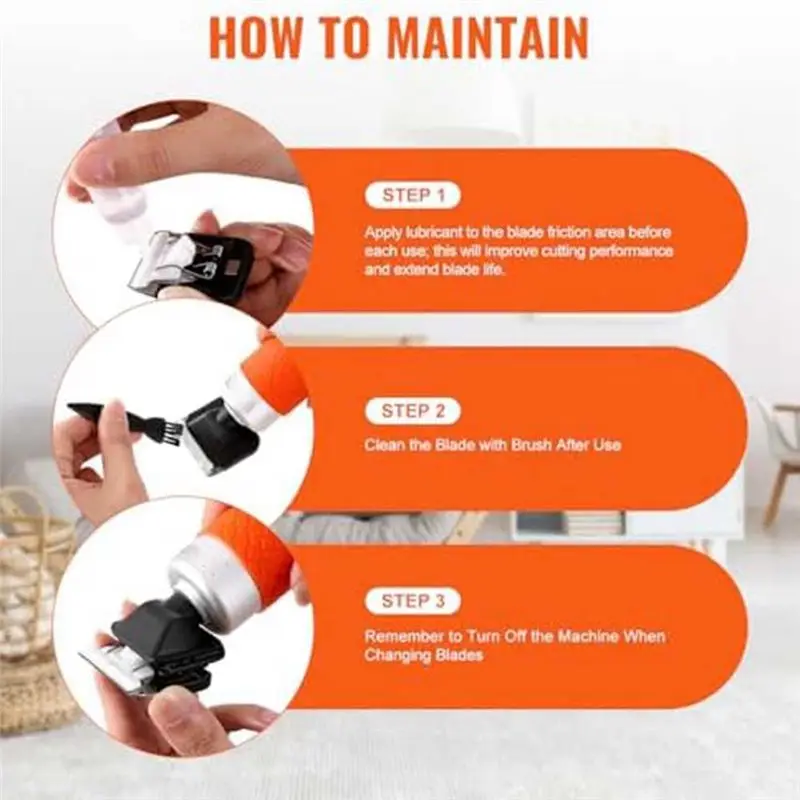 HOW TO MAINTAIN

STEP 1

Apply lubricant to the blade friction area before each use; this will improve cutting performance and extend blade life.

STEP 2

Clean the Blade with Brush After Use

STEP 3

Remember to Turn Off the Machine When Changing Blades