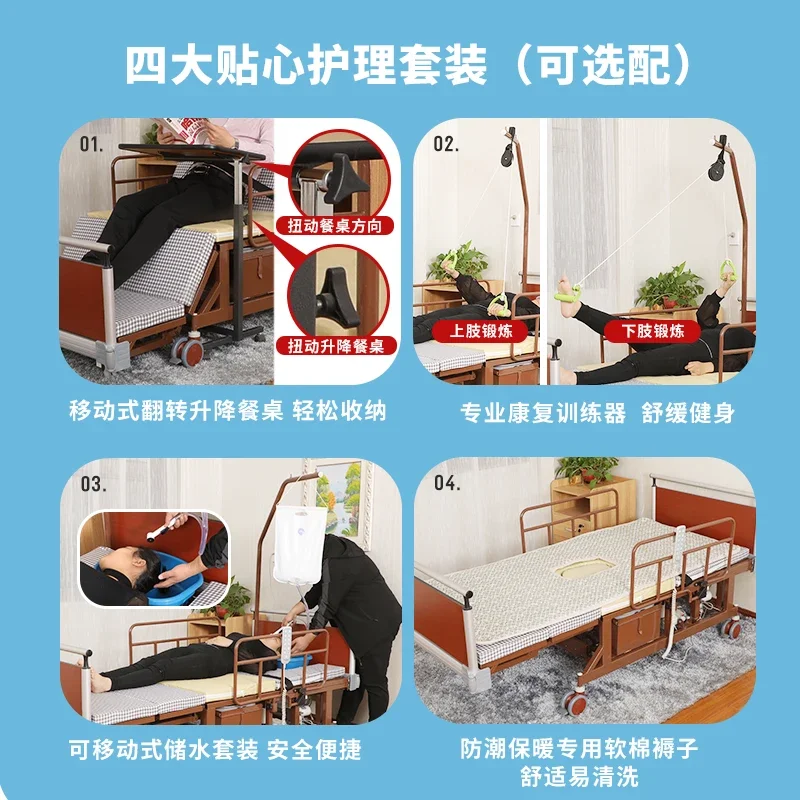 四大贴心护理套装（可选配）

01.

扭动餐桌方向

扭动升降餐桌

移动式翻转升降餐桌 轻松收纳

02.

上肢锻炼

下肢锻炼

专业康复训练器 舒缓健身

03.

可移动式储水套装 安全便捷

04.

防潮保暖专用软棉褥子
舒适易清洗