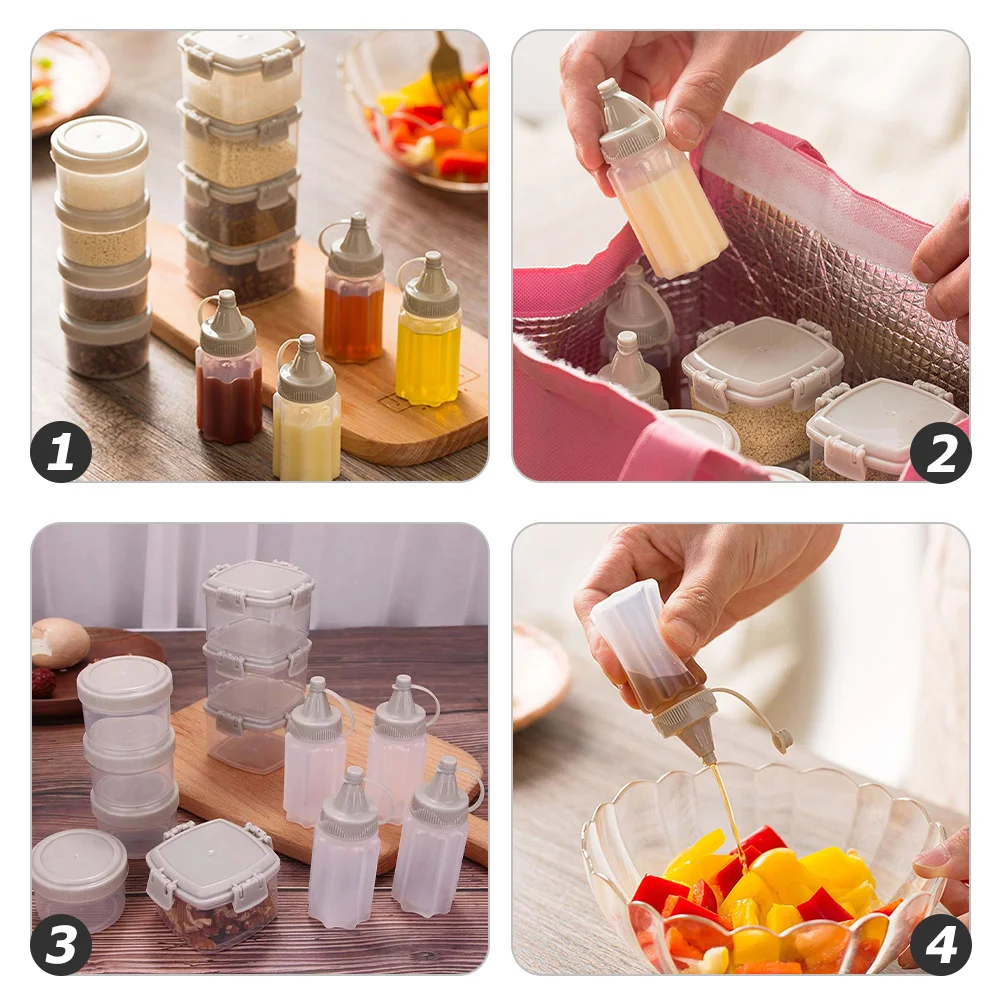 1

2

3

4