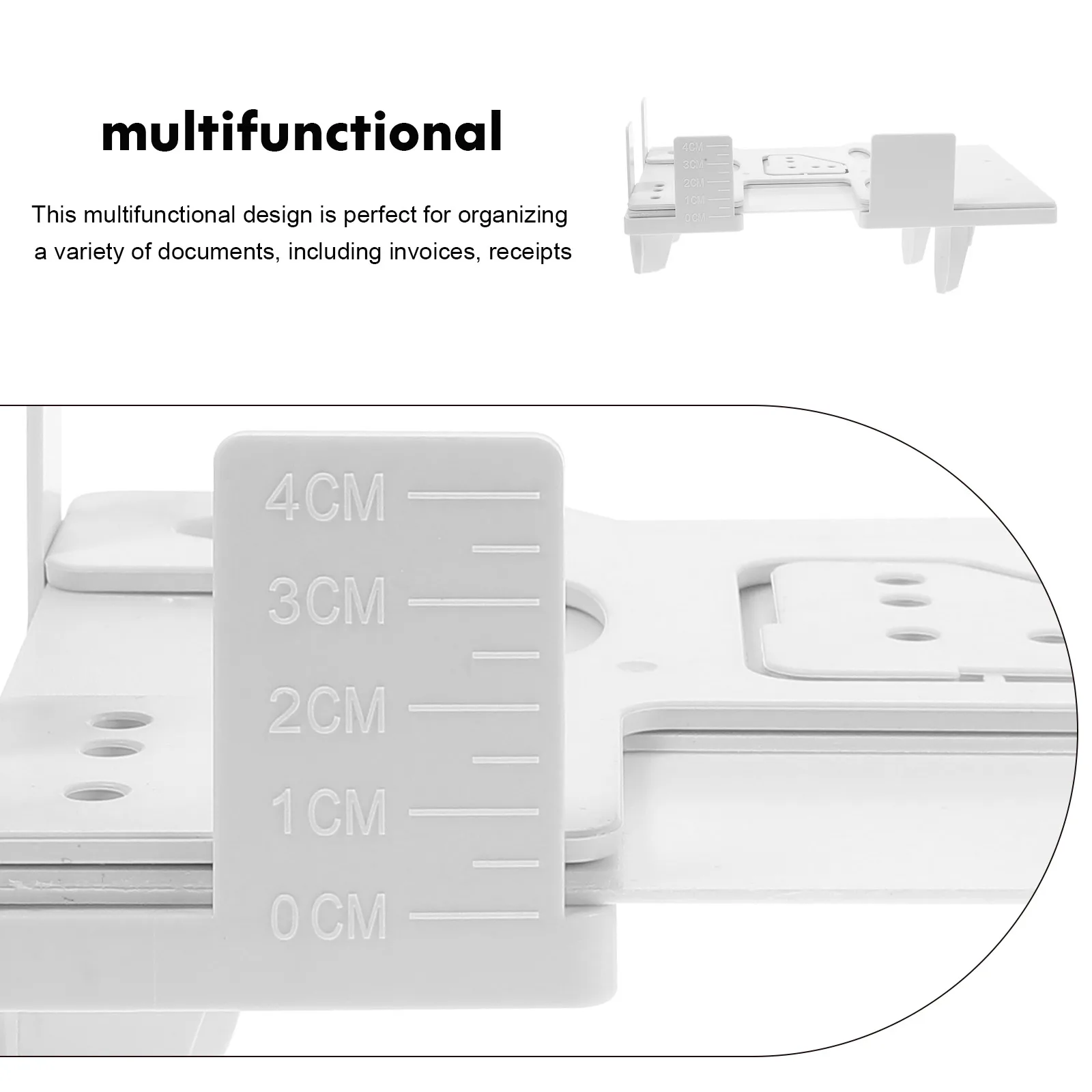 multifunctional

This multifunctional design is perfect for organizing a variety of documents, including invoices, receipts

4CM
3CM
2CM
1CM
0CM

4CM
3CM
2CM
1CM
0CM