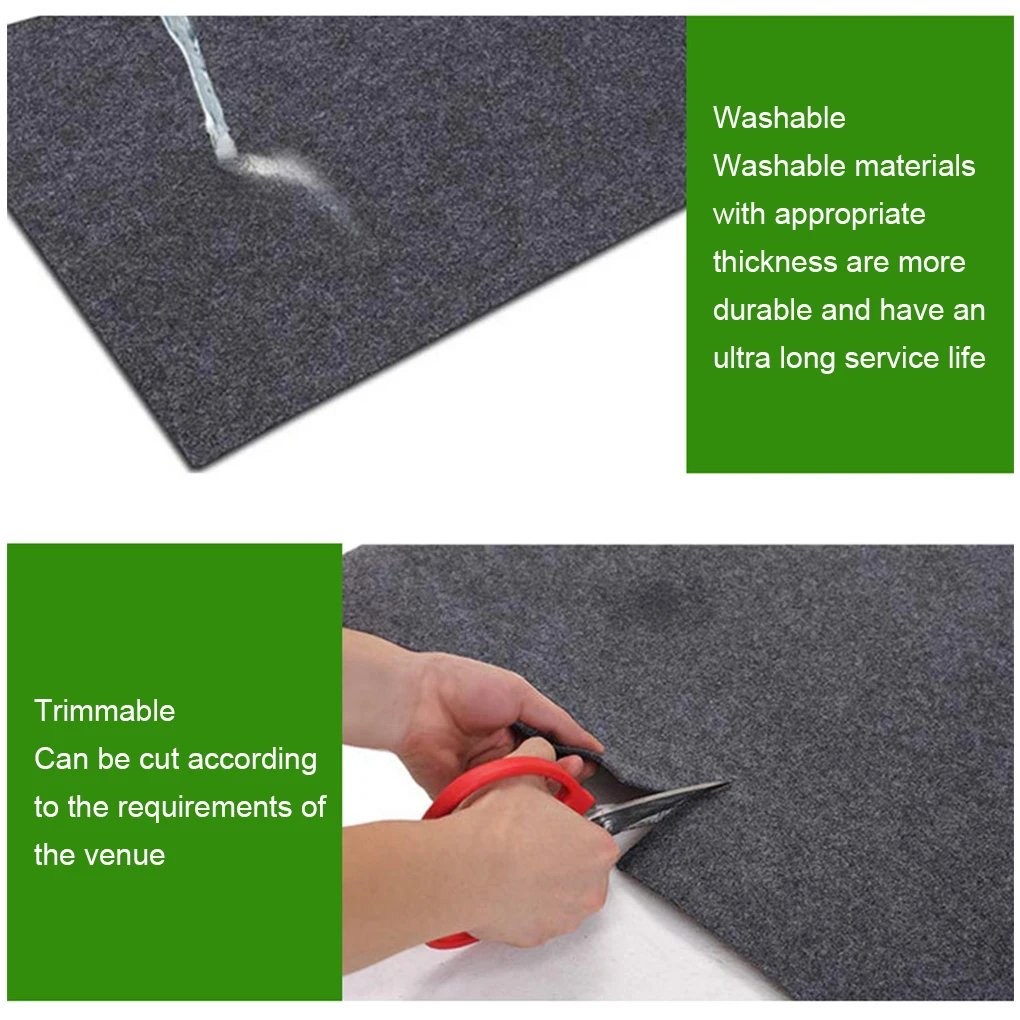 Washable
Washable materials with appropriate thickness are more durable and have an ultra long service life

Trimmable
Can be cut according to the requirements of the venue