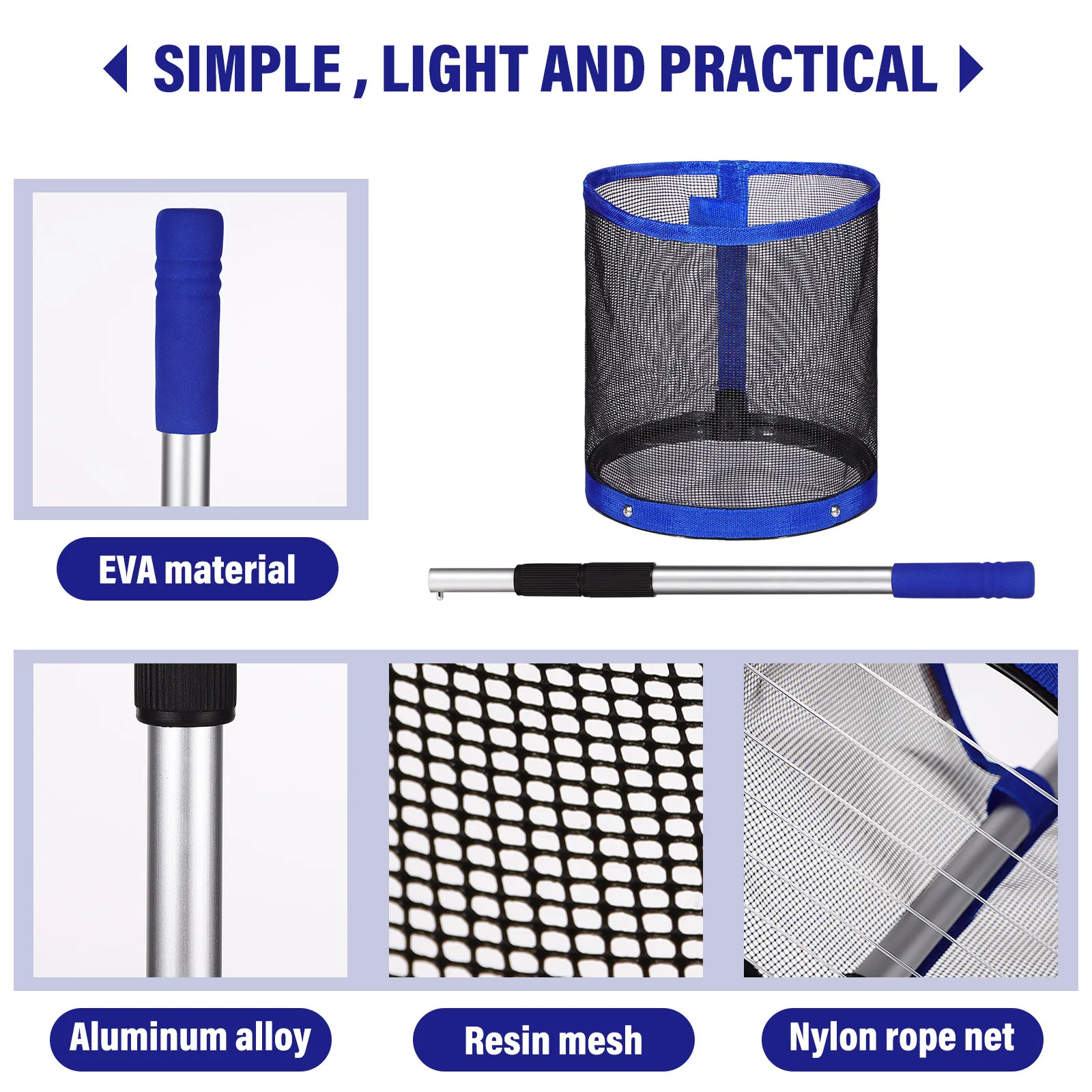 SIMPLE , LIGHT AND PRACTICAL

EVA material

Aluminum alloy

Resin mesh

Nylon rope net