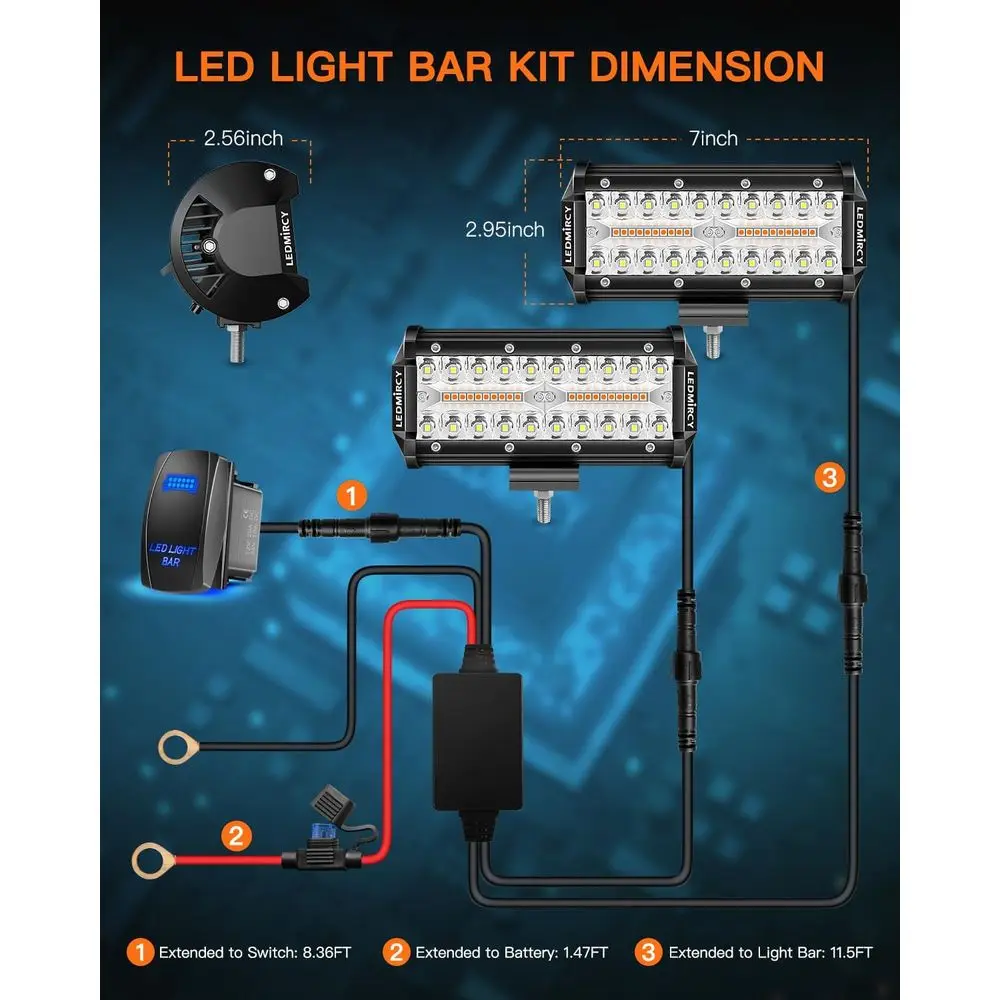 LED LIGHT BAR KIT DIMENSION

2.56inch

LEDMIRCY

7inch

2.95inch

LEDMIRCY

LEDMIRCY

LEDMIRCY

LEDMIRCY

LED LIGHT BAR

1

2

3

1 Extended to Switch: 8.36FT 2 Extended to Battery: 1.47FT 3 Extended to Light Bar: 11.5FT