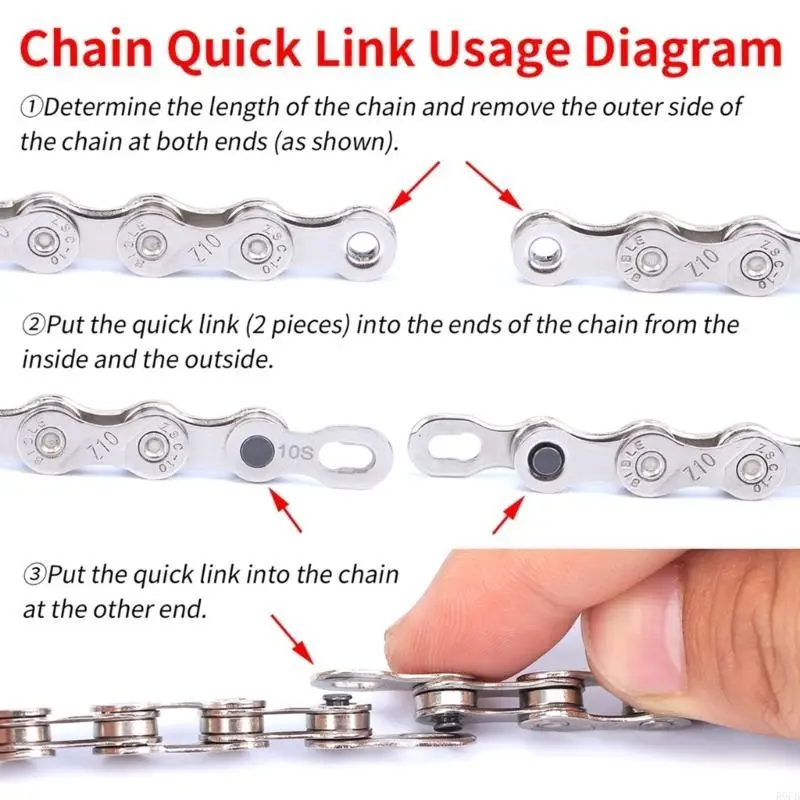 Chain Quick Link Usage Diagram

①Determine the length of the chain and remove the outer side of the chain at both ends (as shown).

ZSC-10 BIBLE Z10 ZSC-10

BIBLE Z10 ZSC-10

②Put the quick link (2 pieces) into the ends of the chain from the inside and the outside.

BIBLE Z10 ZSC-10 10S

BIBLE Z10 ZSC-10

③Put the quick link into the chain at the other end.