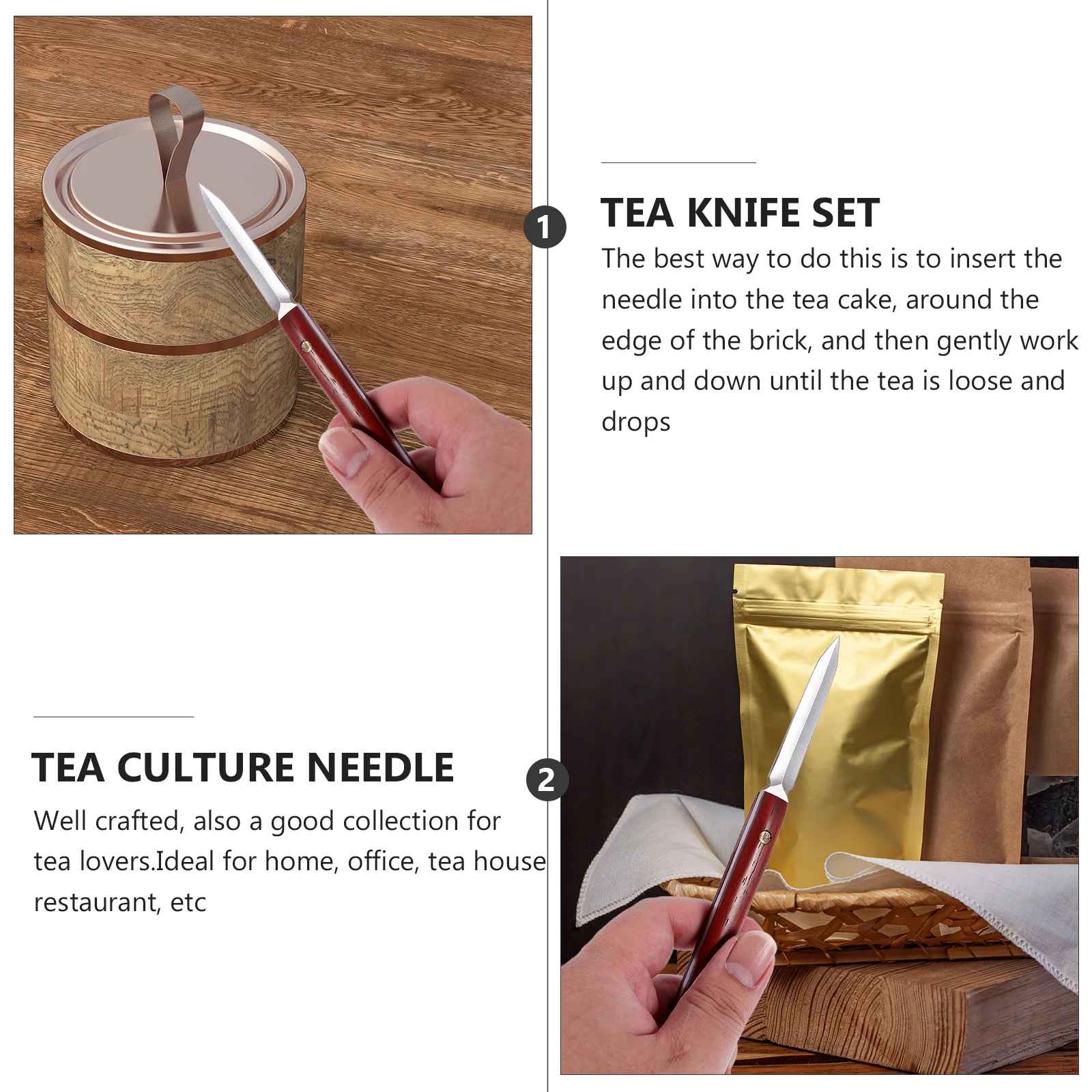 1

TEA KNIFE SET

The best way to do this is to insert the needle into the tea cake, around the edge of the brick, and then gently work up and down until the tea is loose and drops

TEA CULTURE NEEDLE

Well crafted, also a good collection for tea lovers.Ideal for home, office, tea house restaurant, etc

2