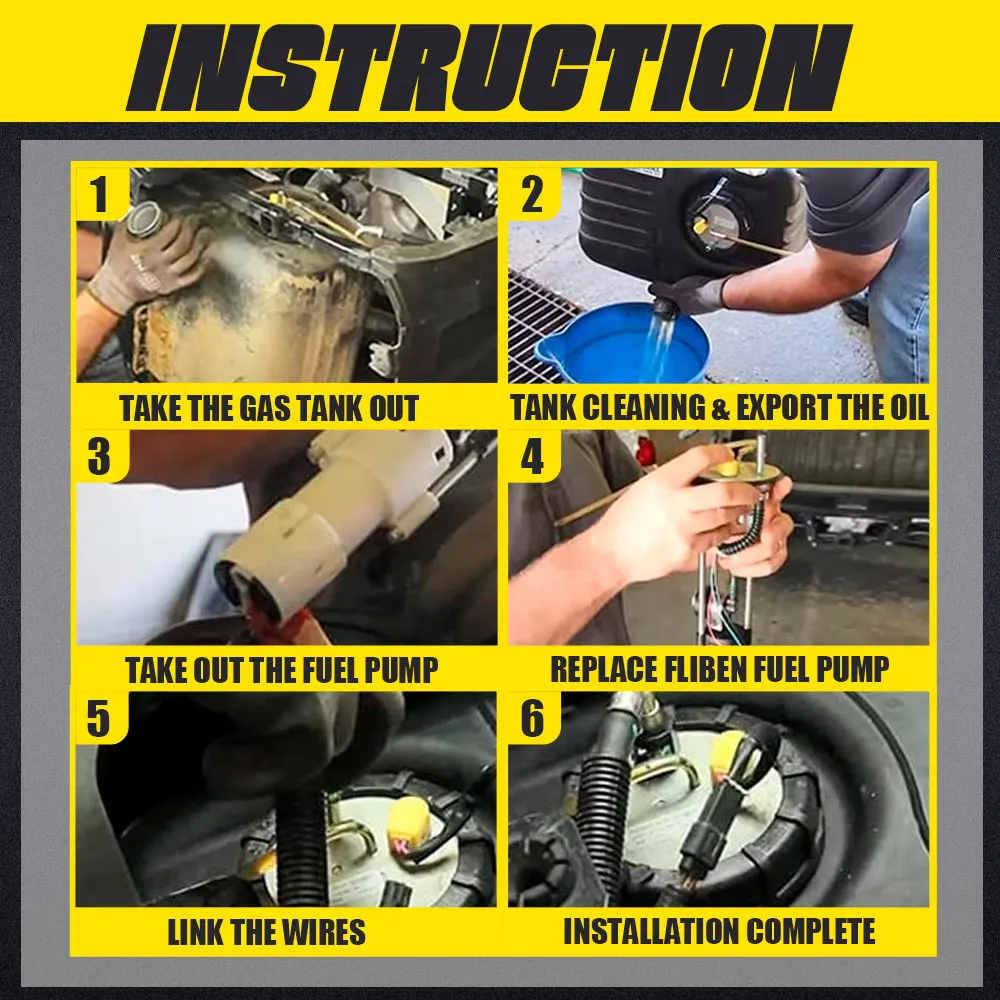 INSTRUCTION

1

TAKE THE GAS TANK OUT

2

TANK CLEANING & EXPORT THE OIL

3

TAKE OUT THE FUEL PUMP

4

REPLACE FLIBEN FUEL PUMP

5

LINK THE WIRES

6

INSTALLATION COMPLETE