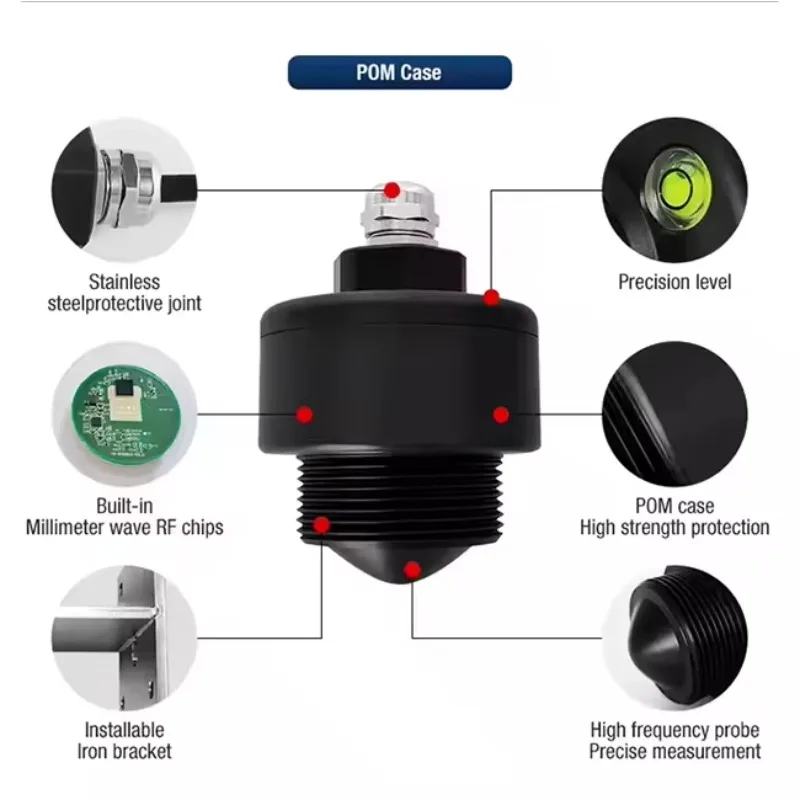 POM Case

Stainless steelprotective joint

Built-in Millimeter wave RF chips

Installable Iron bracket

Precision level

POM case High strength protection

High frequency probe Precise measurement