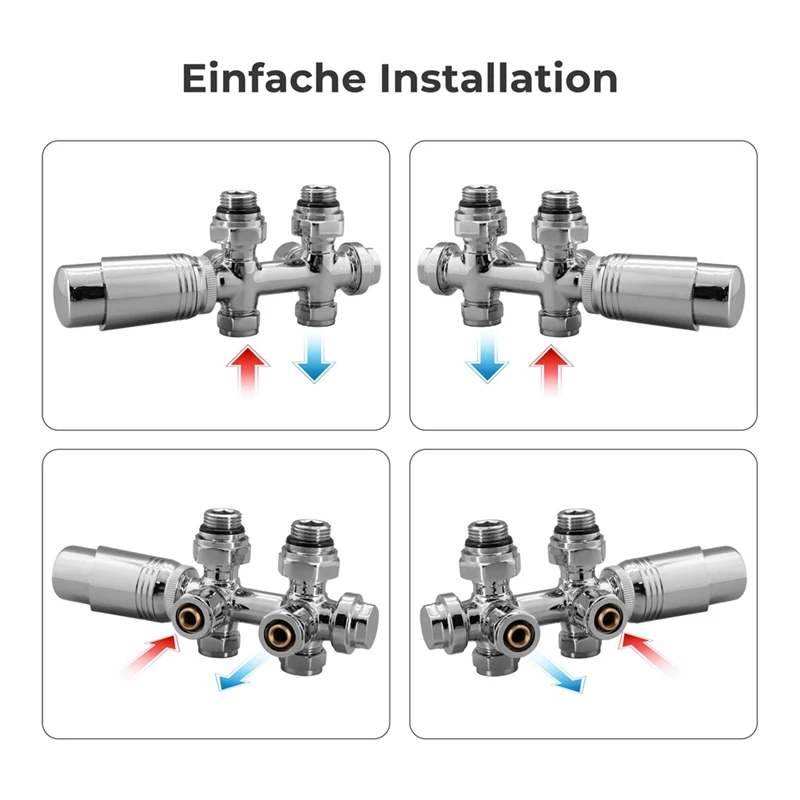 Einfache Installation