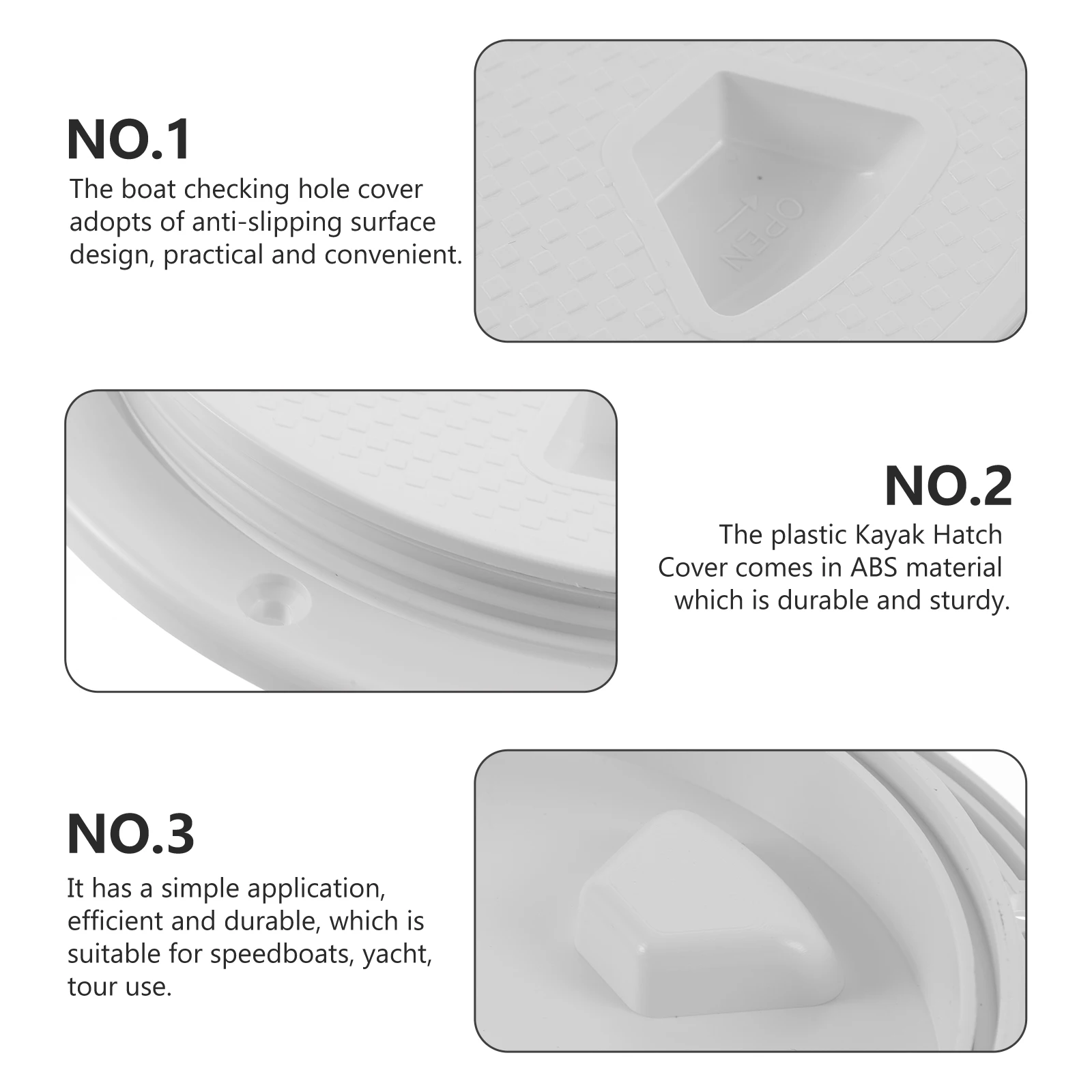 NO.1
The boat checking hole cover adopts of anti-slipping surface design, practical and convenient.

OPEN

NO.2
The plastic Kayak Hatch Cover comes in ABS material which is durable and sturdy.

NO.3
It has a simple application, efficient and durable, which is suitable for speedboats, yacht, tour use.