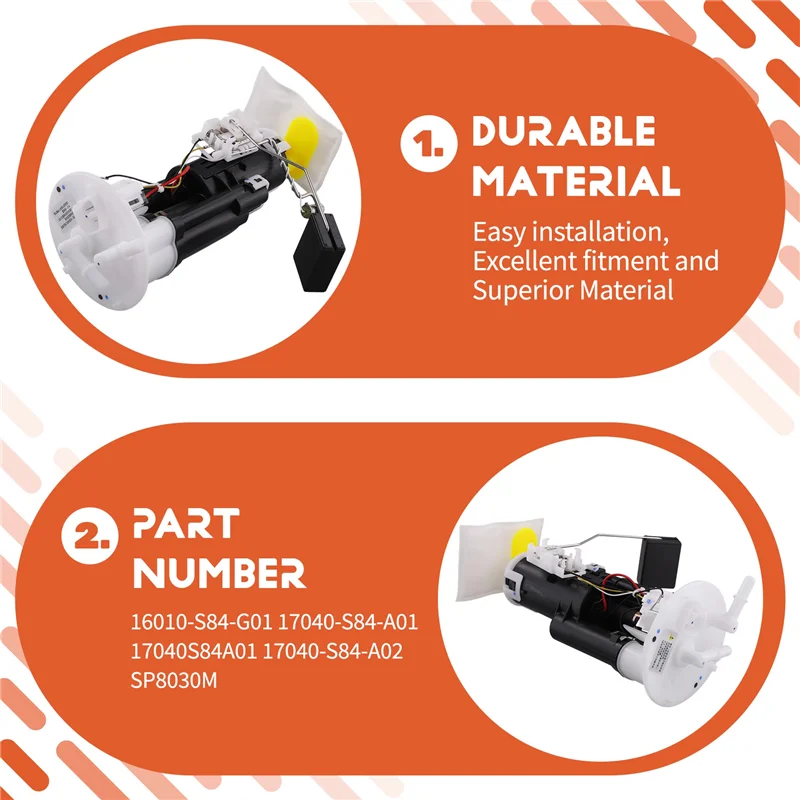 1. DURABLE MATERIAL

Easy installation, Excellent fitment and Superior Material

2. PART NUMBER

16010-S84-G01 17040-S84-A01 17040S84A01 17040-S84-A02 SP8030M