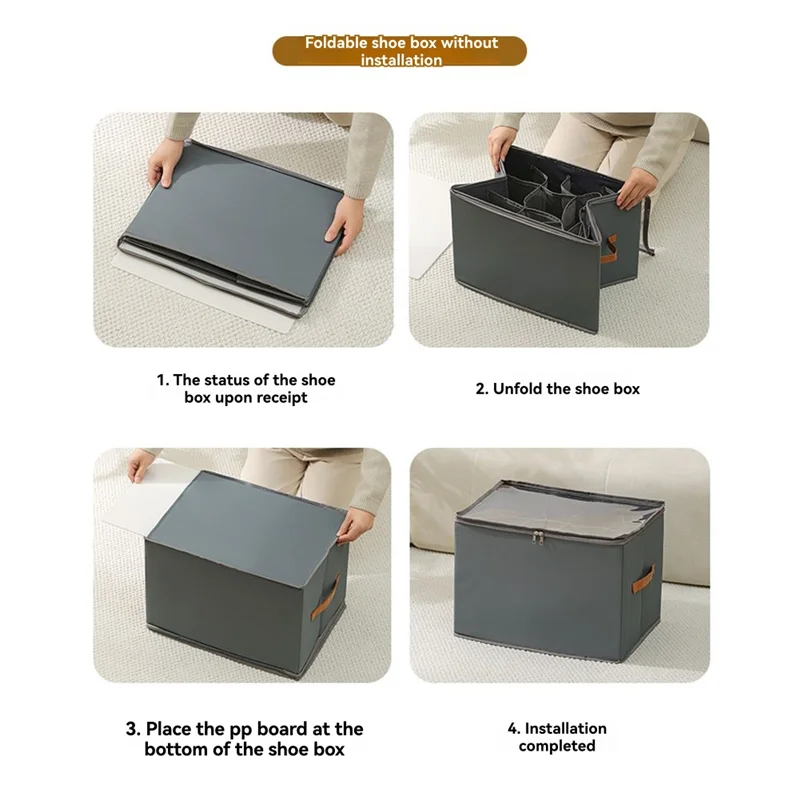 Foldable shoe box without installation

1. The status of the shoe box upon receipt

2. Unfold the shoe box

3. Place the pp board at the bottom of the shoe box

4. Installation completed