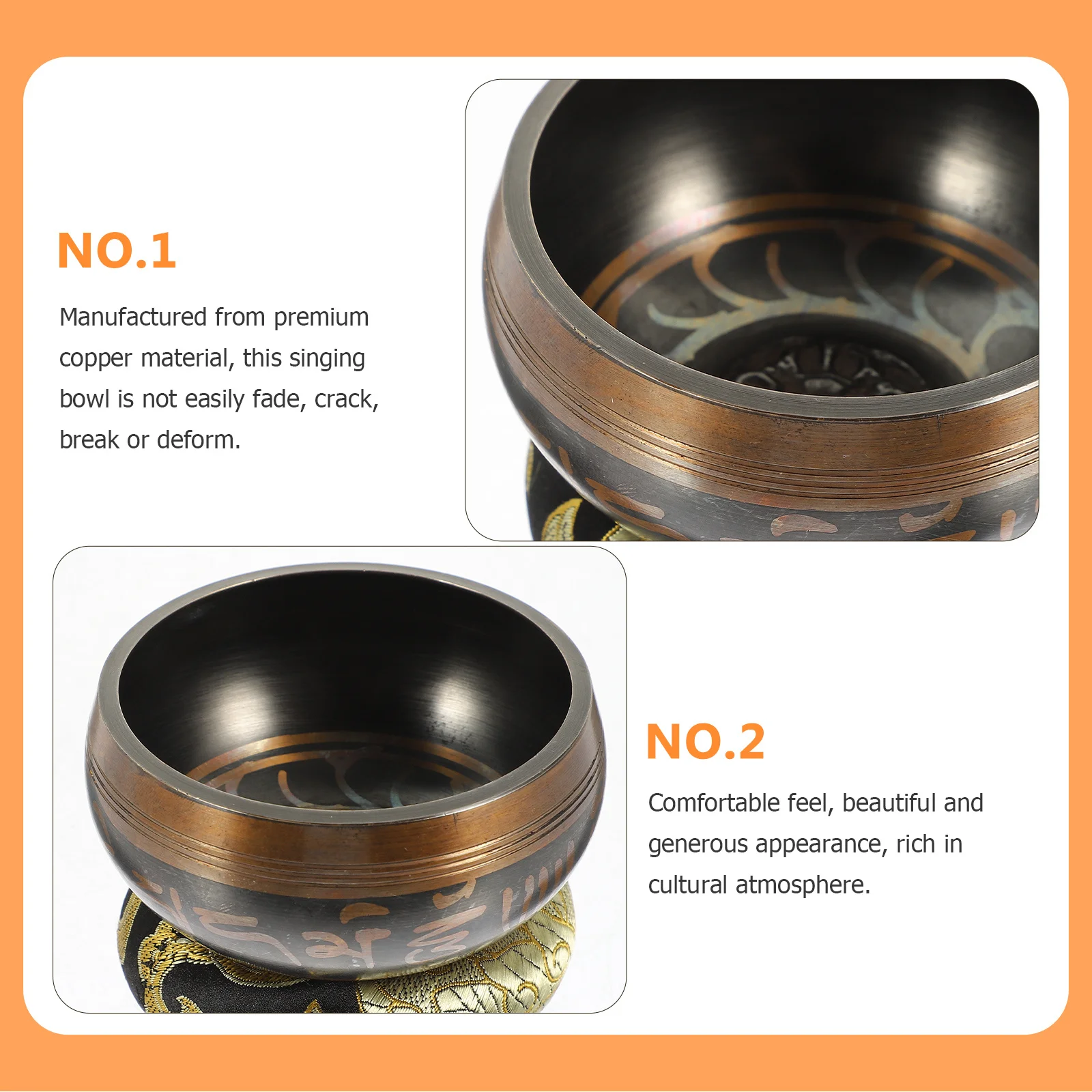 NO.1

Manufactured from premium copper material, this singing bowl is not easily fade, crack, break or deform.

NO.2

Comfortable feel, beautiful and generous appearance, rich in cultural atmosphere.