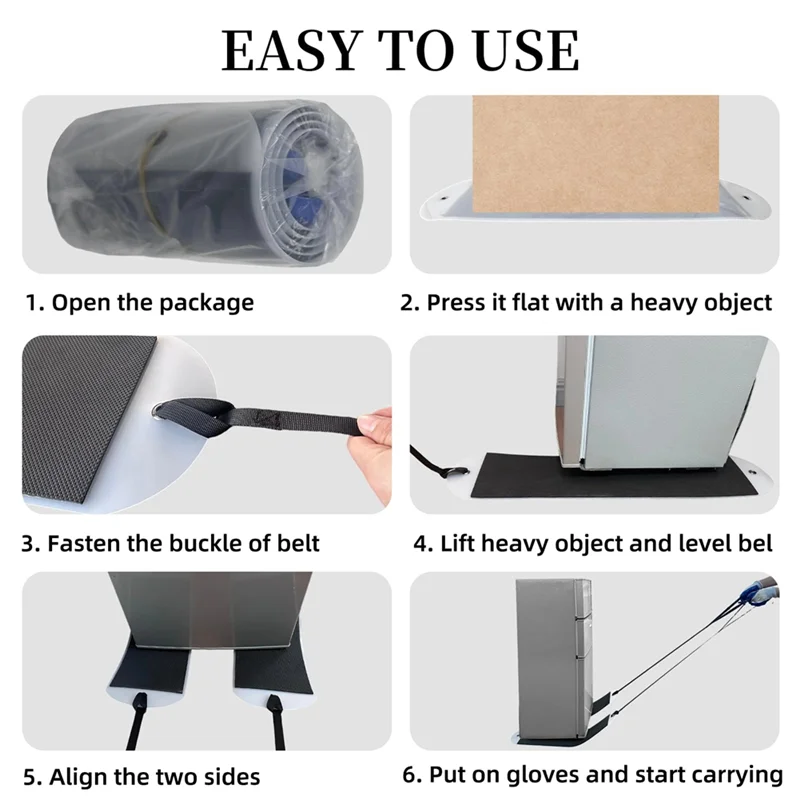 EASY TO USE

1. Open the package

2. Press it flat with a heavy object

3. Fasten the buckle of belt

4. Lift heavy object and level bel

5. Align the two sides

6. Put on gloves and start carrying