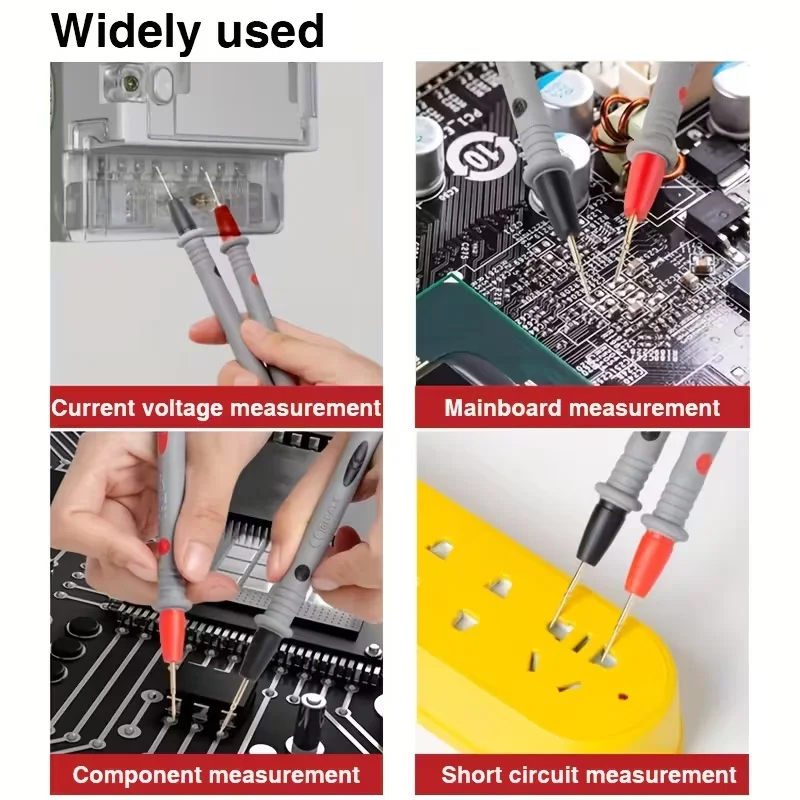 Widely used

Current voltage measurement

Mainboard measurement

Component measurement

Short circuit measurement