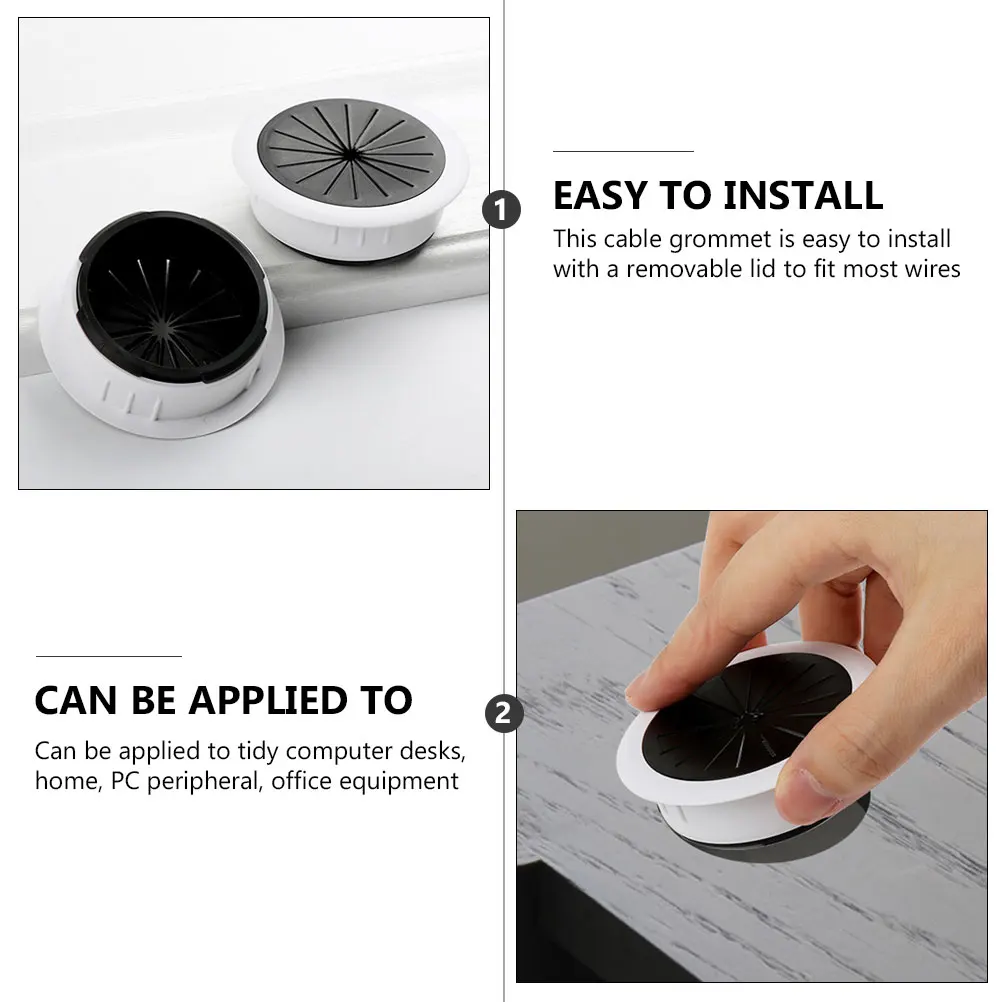 1

EASY TO INSTALL

This cable grommet is easy to install with a removable lid to fit most wires

CAN BE APPLIED TO

Can be applied to tidy computer desks, home, PC peripheral, office equipment

2