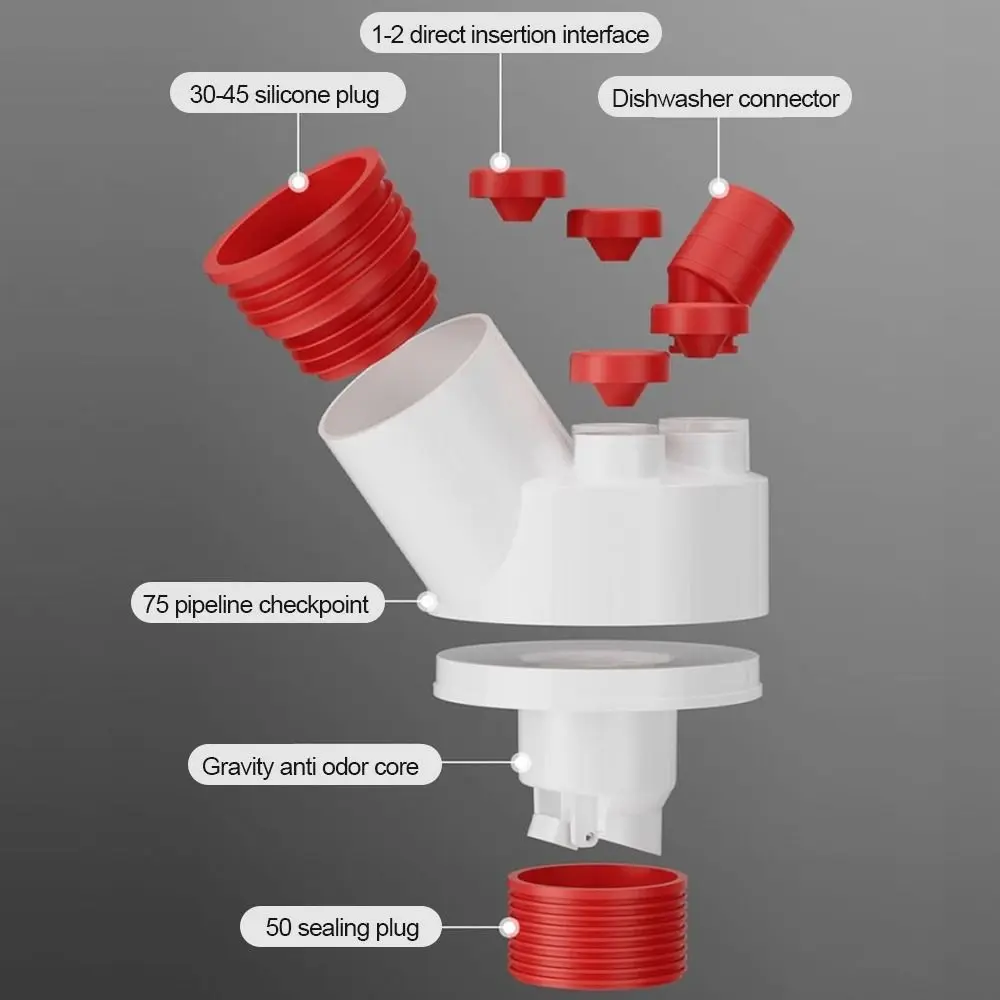 1-2 direct insertion interface

30-45 silicone plug

Dishwasher connector

75 pipeline checkpoint

Gravity anti odor core

50 sealing plug