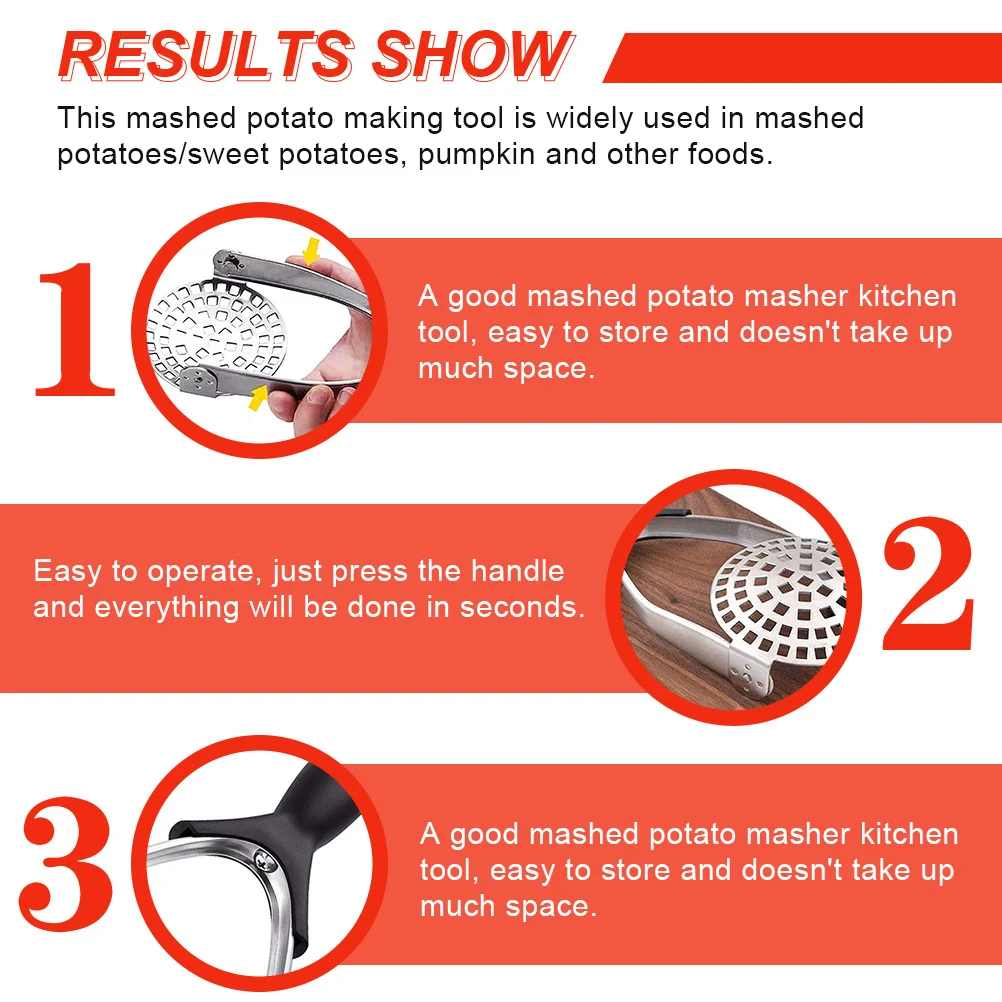 RESULTS SHOW

This mashed potato making tool is widely used in mashed potatoes/sweet potatoes, pumpkin and other foods.

1

A good mashed potato masher kitchen tool, easy to store and doesn't take up much space.

Easy to operate, just press the handle and everything will be done in seconds.

2

3

A good mashed potato masher kitchen tool, easy to store and doesn't take up much space.